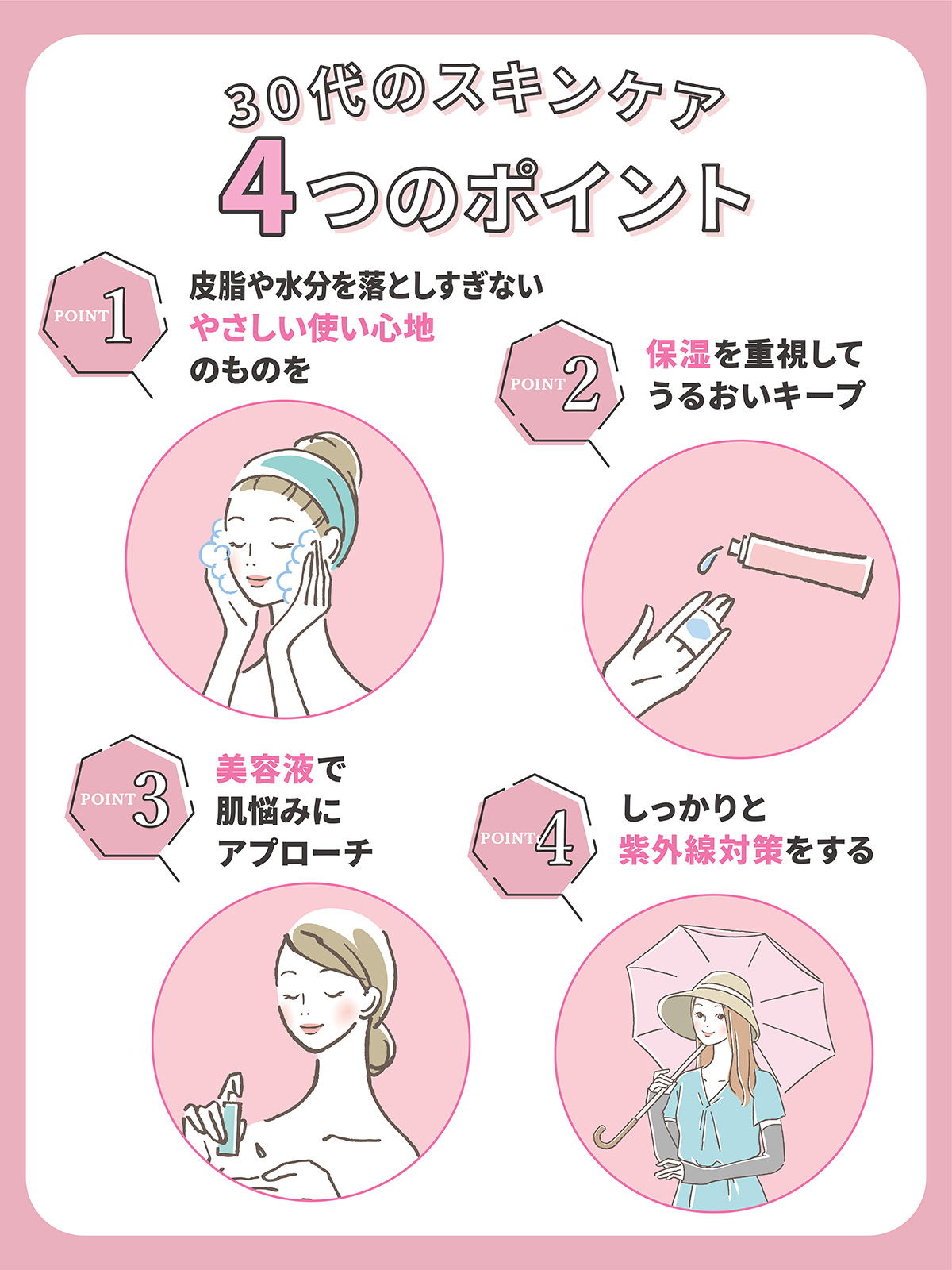 30代のスキンケア
4つのポイント

POINT 1
皮脂や水分を落としすぎない
やさしい使い心地
のものを

POINT 2
保湿を重視して
うるおいキープ

POINT 3
美容液で
肌悩みに
アプローチ

POINT 4
しっかりと
紫外線対策をする