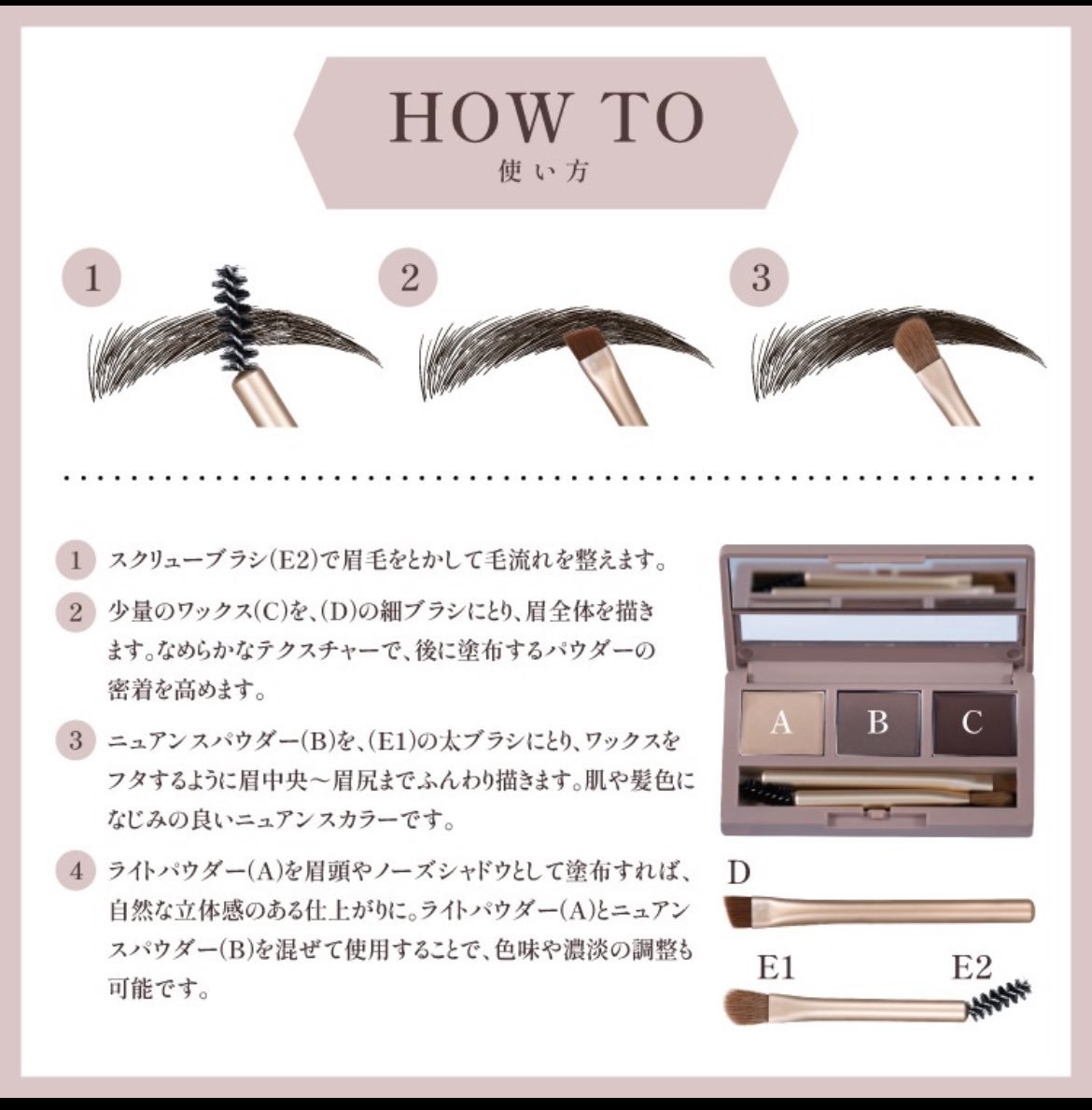 HOW TO
使い方

1

2

3

1 スクリューブラシ(E2)で眉毛をとかして毛流れを整えます。

2 少量のワックス(C)を、(D)の細ブラシにとり、眉全体を描きます。なめらかなテクスチャーで、後に塗布するパウダーの密着を高めます。

3 ニュアンスパウダー(B)を、(E1)の太ブラシにとり、ワックスをフタするように眉中央〜眉尻までふんわり描きます。肌や髪色になじみの良いニュアンスカラーです。

4 ライトパウダー(A)を眉頭やノーズシャドウとして塗布すれば、自然な立体感のある仕上がりに。ライトパウダー(A)とニュアンスパウダー(B)を混ぜて使用することで、色味や濃淡の調整も可能です。

A B C

D

E1 E2