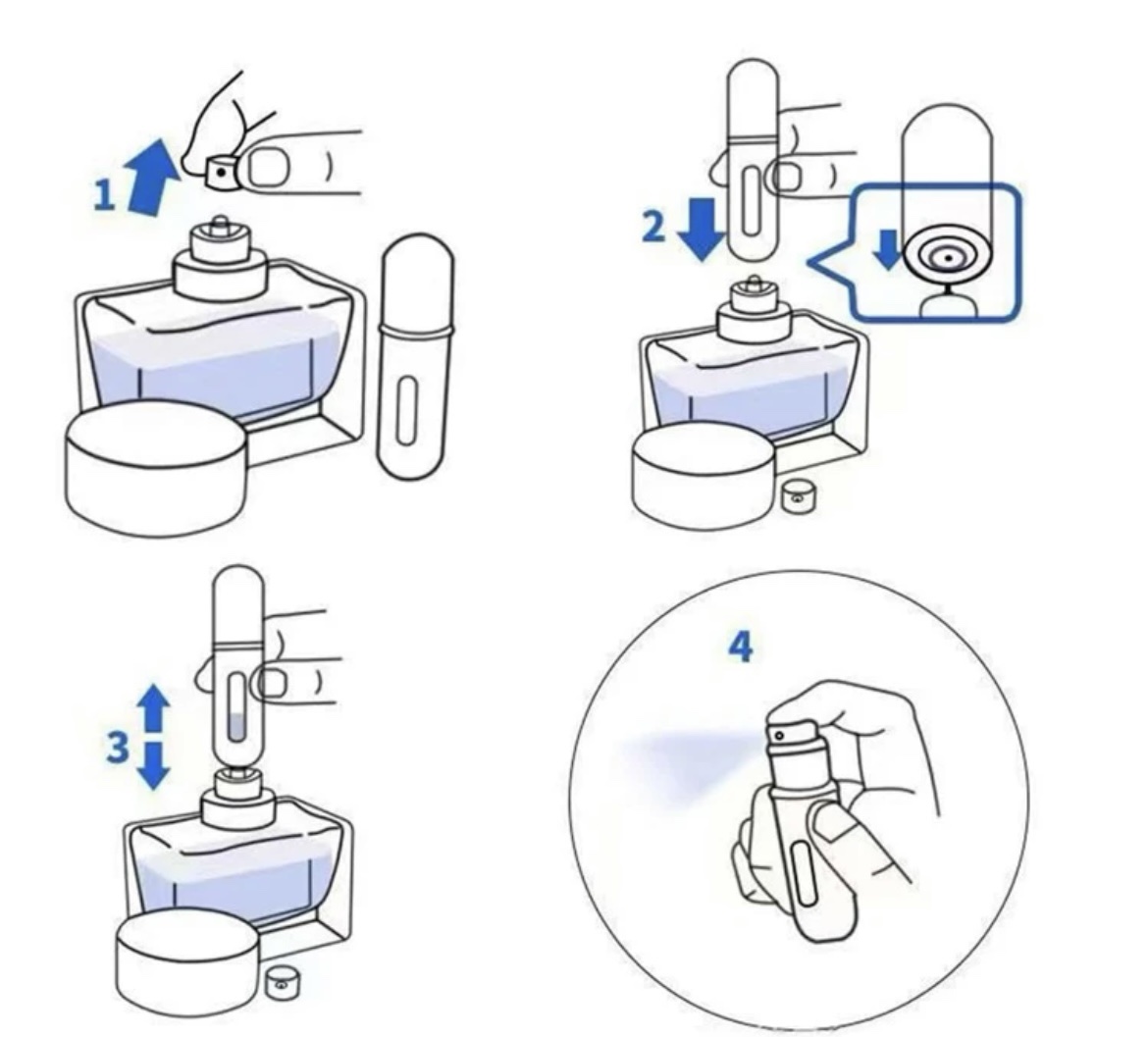 1

2

3

4