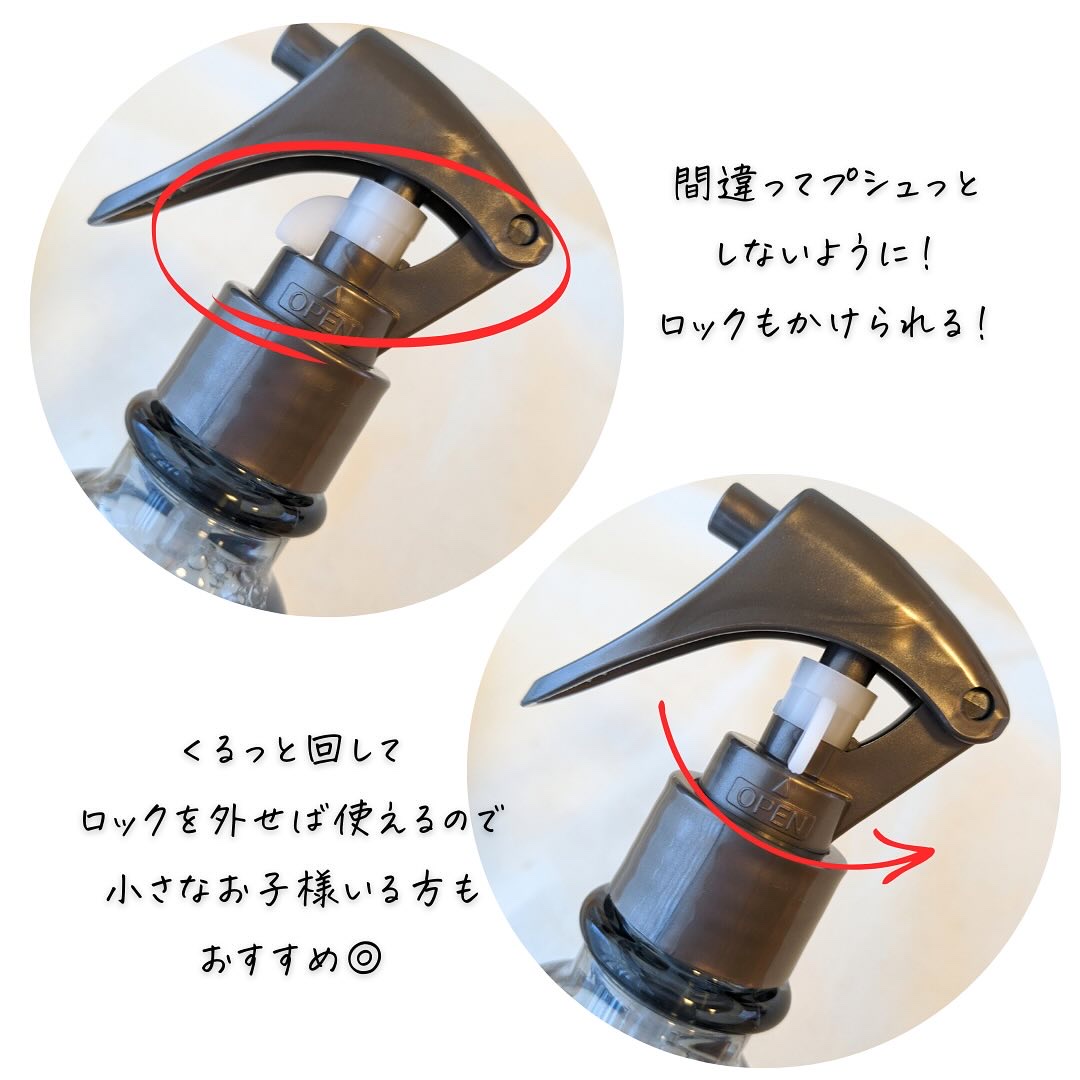 OPEN

間違ってプシュっと
しないように!
ロックもかけられる!

くるっと回して
ロックを外せば使えるので
小さなお子様いる方も
おすすめ◎

OPEN