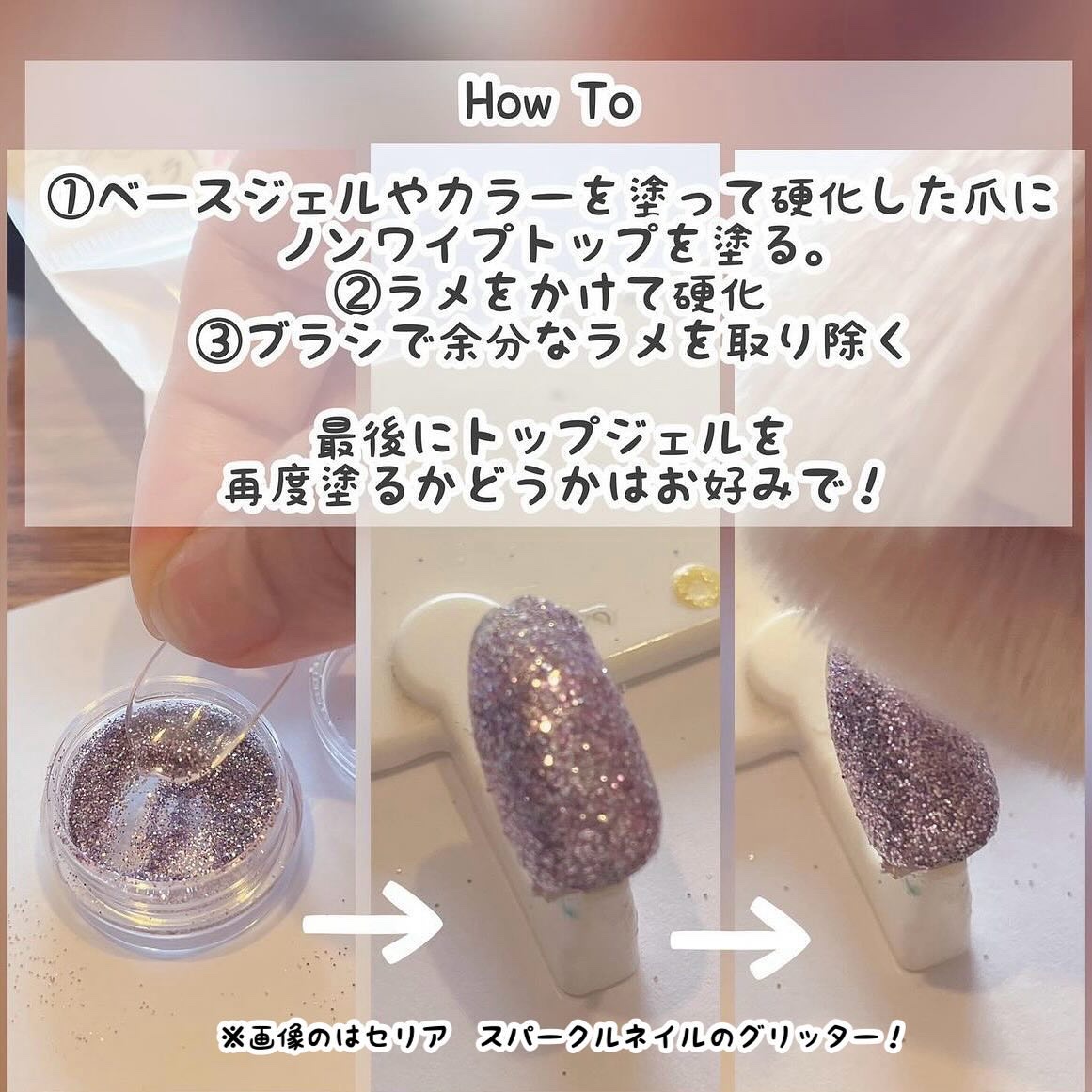 How To

①ベースジェルやカラーを塗って硬化した爪にノンワイプトップを塗る。
②ラメをかけて硬化
③ブラシで余分なラメを取り除く

最後にトップジェルを再度塗るかどうかはお好みで！

※画像のはセリア　スパークルネイルのグリッター！