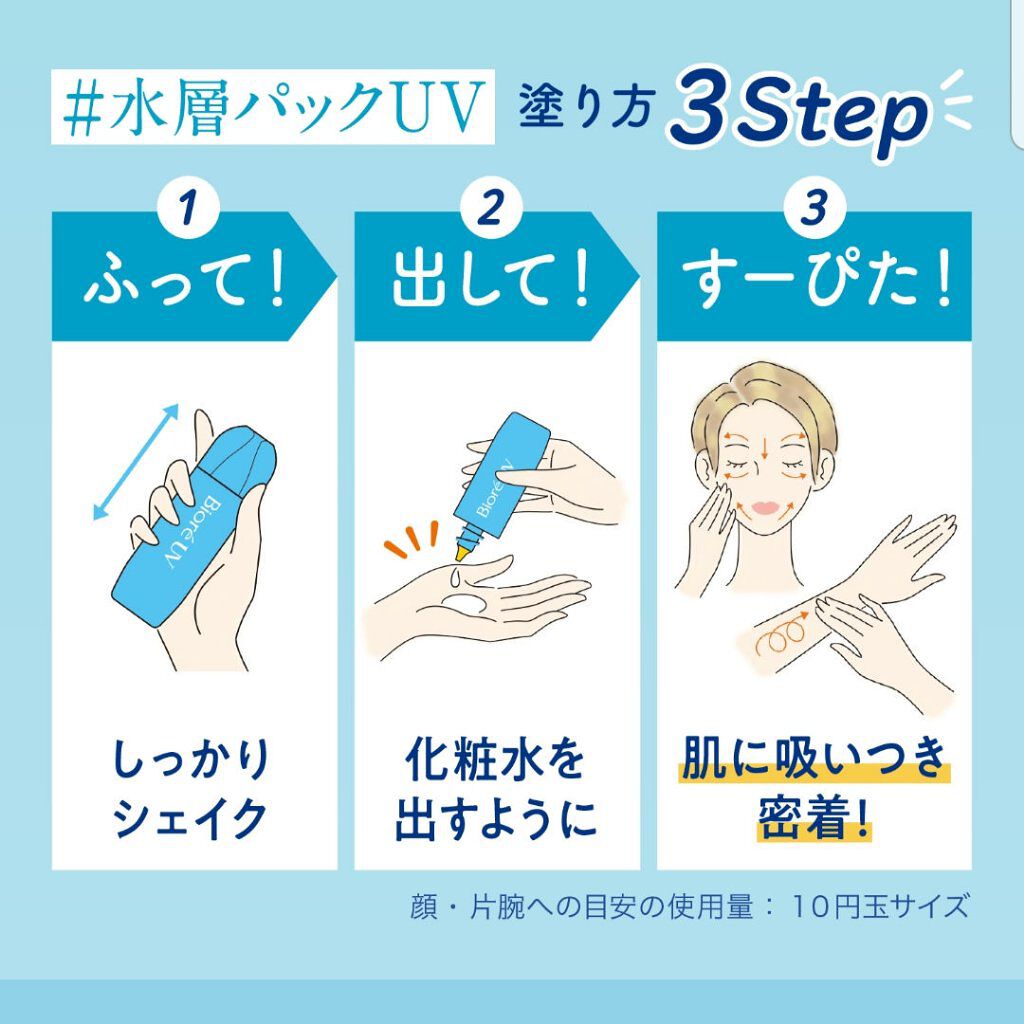 #水層パックUV 塗り方 3Step

1
ふって！

Bioré UV

しっかり
シェイク

2
出して！

Bioré UV

化粧水を
出すように

3
すーぴた！

肌に吸いつき
密着！

顔・片腕への目安の使用量： 10円玉サイズ