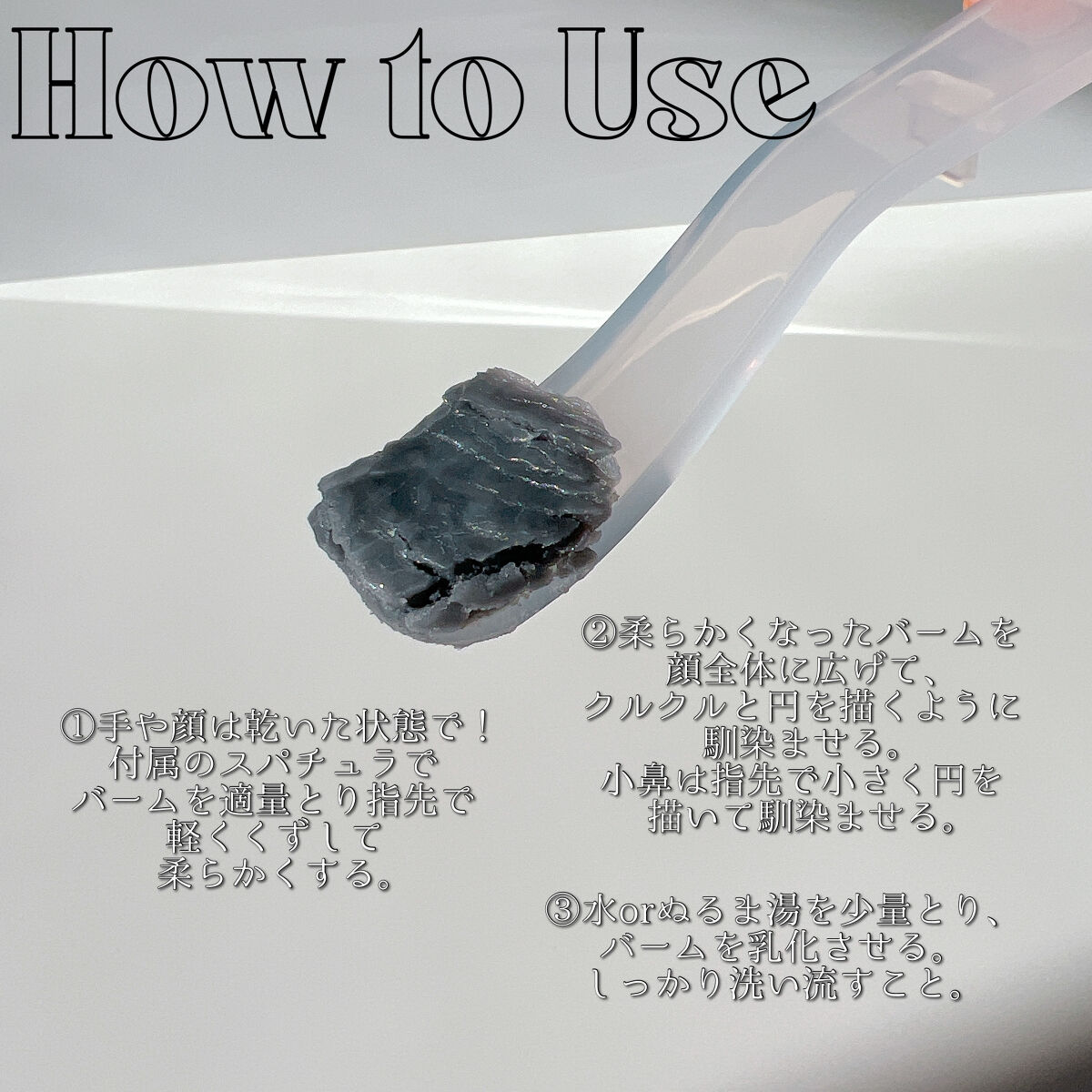 How to Use

①手や顔は乾いた状態で！
付属のスパチュラで
バームを適量とり指先で
軽くくずして
柔らかくする。

②柔らかくなったバームを
顔全体に広げて、
クルクルと円を描くように
馴染ませる。
小鼻は指先で小さく円を
描いて馴染ませる。

③水orぬるま湯を少量とり、
バームを乳化させる。
しっかり洗い流すこと。