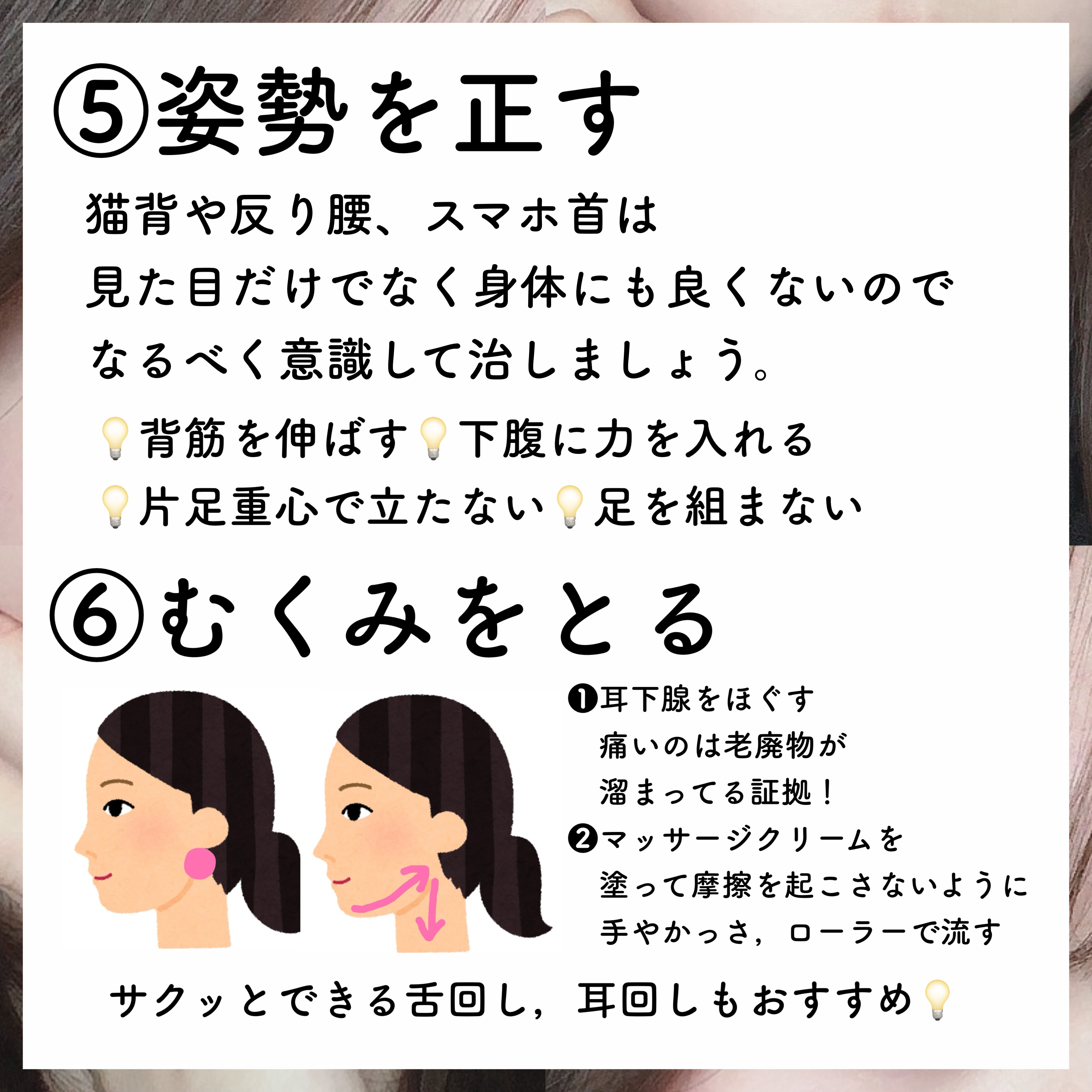 ⑤姿勢を正す

猫背や反り腰、スマホ首は
見た目だけでなく身体にも良くないので
なるべく意識して治しましょう。

💡背筋を伸ばす💡下腹に力を入れる
💡片足重心で立たない💡足を組まない

⑥むくみをとる

❶耳下腺をほぐす
痛いのは老廃物が
溜まってる証拠！
❷マッサージクリームを
塗って摩擦を起こさないように
手やかっさ，ローラーで流す

サクッとできる舌回し，耳回しもおすすめ💡