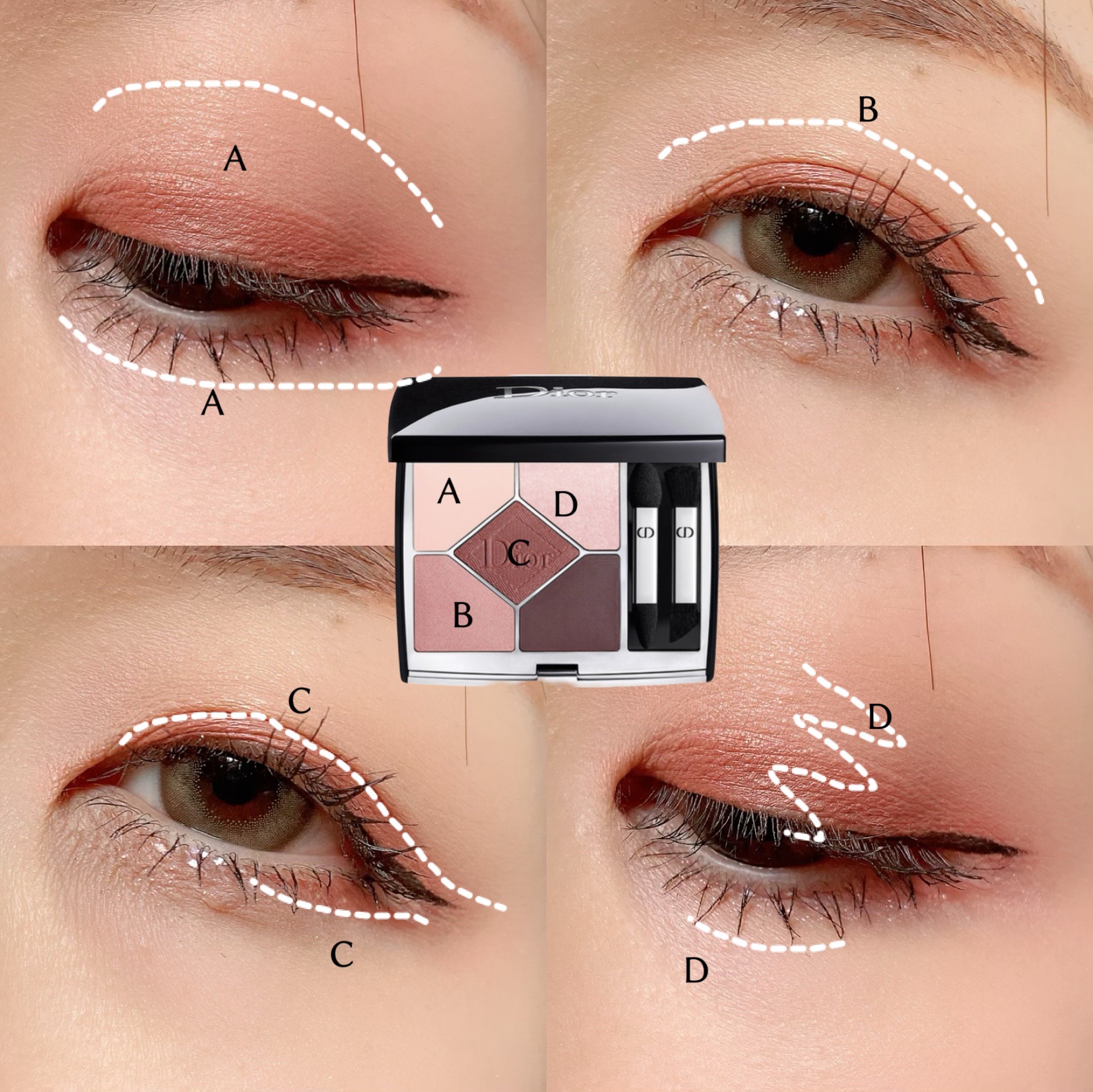 A

A

B

Dior

A

D

Dior
C

B

CD

CD

C

C

D

D