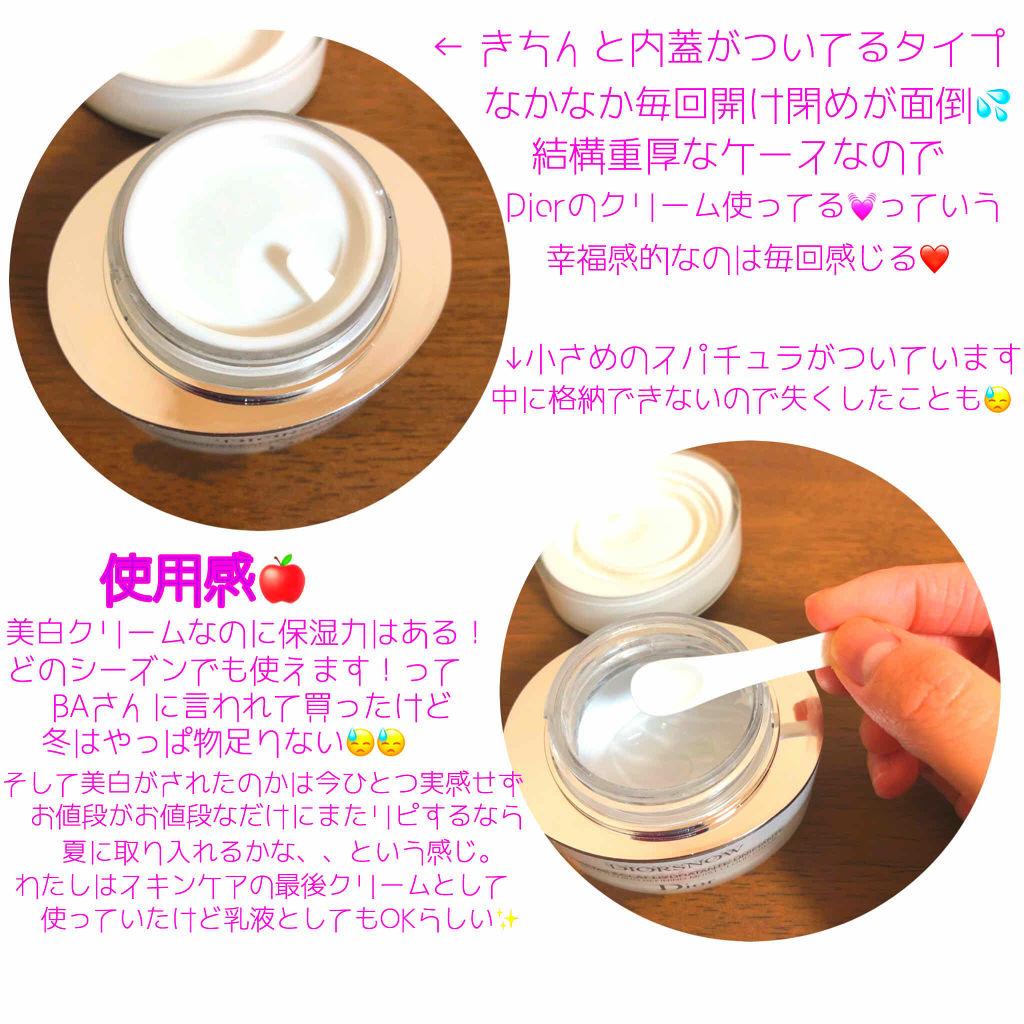 ← きちんと内蓋がついてるタイプ
なかなか毎回開け閉めが面倒💦
結構重厚なケースなので
Diorのクリーム使ってる💓っていう
幸福感的なのは毎回感じる❤️

↓小さめのスパチュラがついています
中に格納できないので失くしたことも😓

使用感🍎
美白クリームなのに保湿力はある！
どのシーズンでも使えます！って
BAさんに言われて買ったけど
冬はやっぱ物足りない😓😓
そして美白がされたのかは今ひとつ実感せず
お値段がお値段なだけにまたリピするなら
夏に取り入れるかな、、という感じ。
わたしはスキンケアの最後クリームとして
使っていたけど乳液としてもOKらしい✨

DIORSNOW
Dior