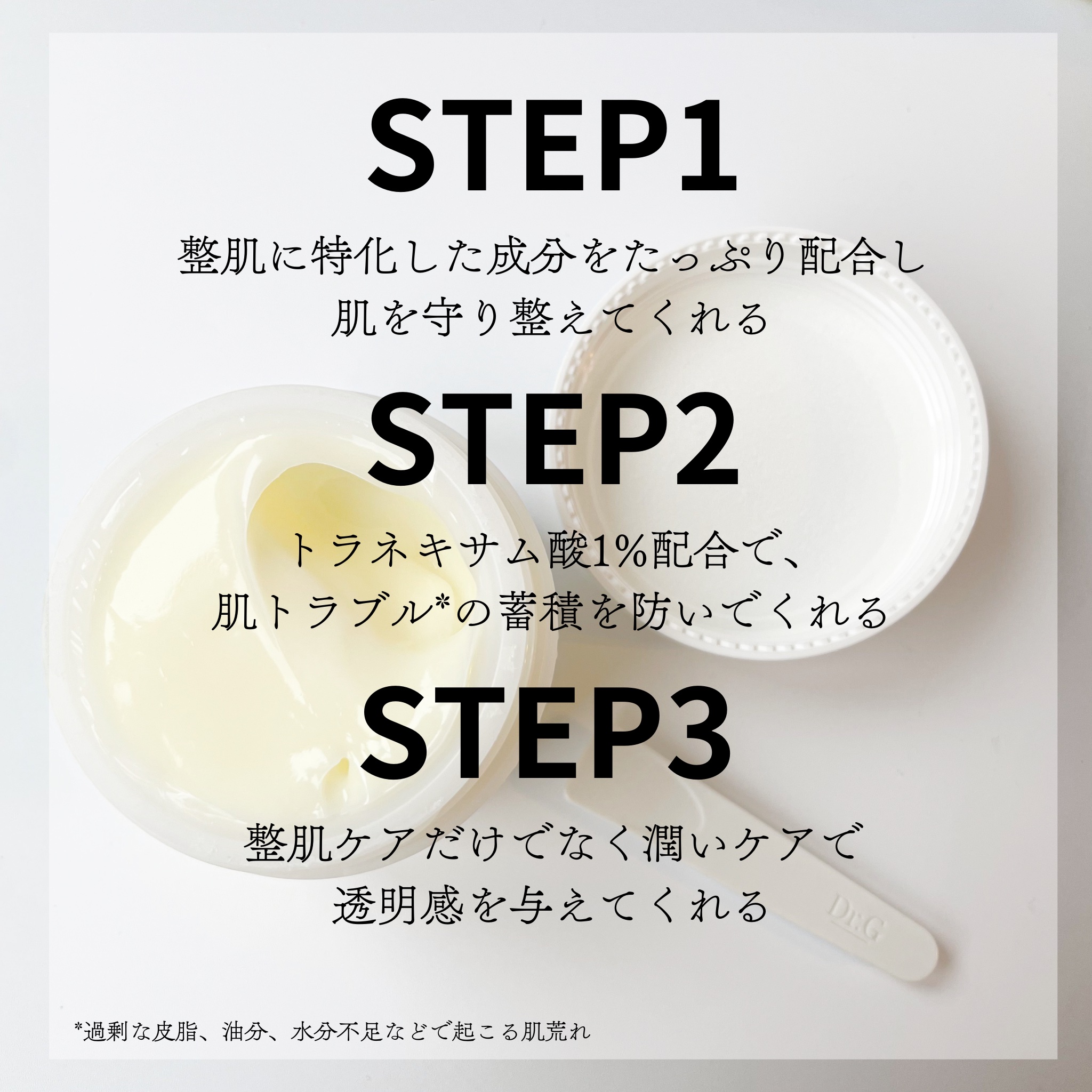 STEP1

整肌に特化した成分をたっぷり配合し
肌を守り整えてくれる

STEP2

トラネキサム酸1%配合で、
肌トラブル*の蓄積を防いでくれる

STEP3

整肌ケアだけでなく潤いケアで
透明感を与えてくれる

Dr.G

*過剰な皮脂、油分、水分不足などで起こる肌荒れ