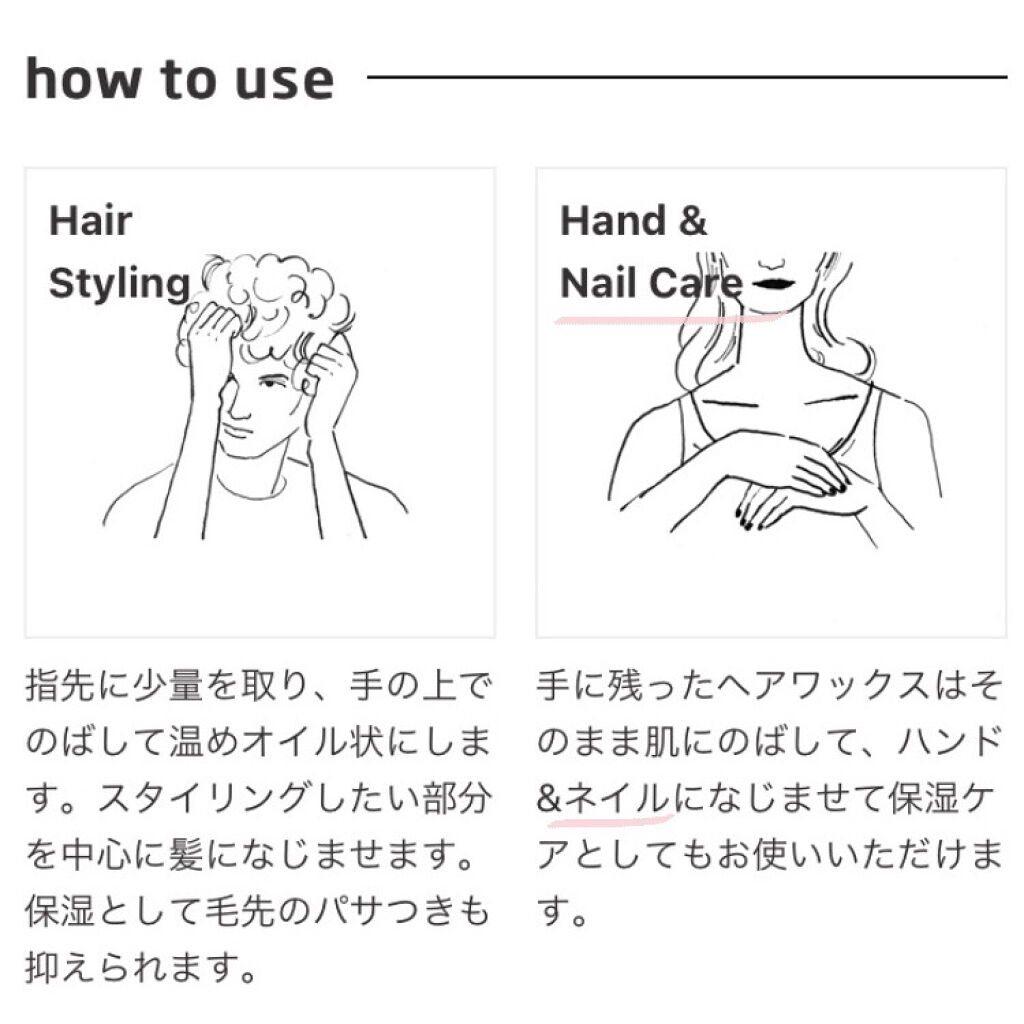 how to use

Hair
Styling

指先に少量を取り、手の上でのばして温めオイル状にします。スタイリングしたい部分を中心に髪になじませます。保湿として毛先のパサつきも抑えられます。

Hand &
Nail Care

手に残ったヘアワックスはそのまま肌にのばして、ハンド&ネイルになじませて保湿ケアとしてもお使いいただけます。