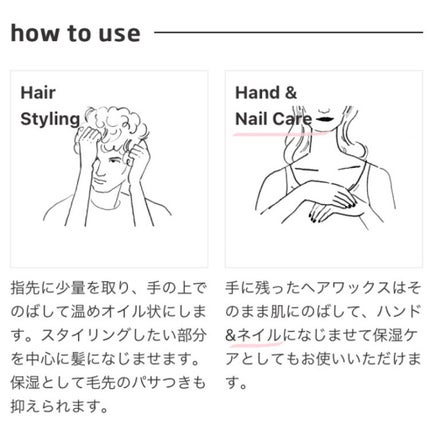 how to use

Hair Styling

指先に少量を取り、手の上でのばして温めオイル状にします。スタイリングしたい部分を中心に髪になじませます。保湿として毛先のパサつきも抑えられます。

Hand & Nail Care

手に残ったヘアワックスはそのまま肌にのばして、ハンド&ネイルになじませて保湿ケアとしてもお使いいただけます。