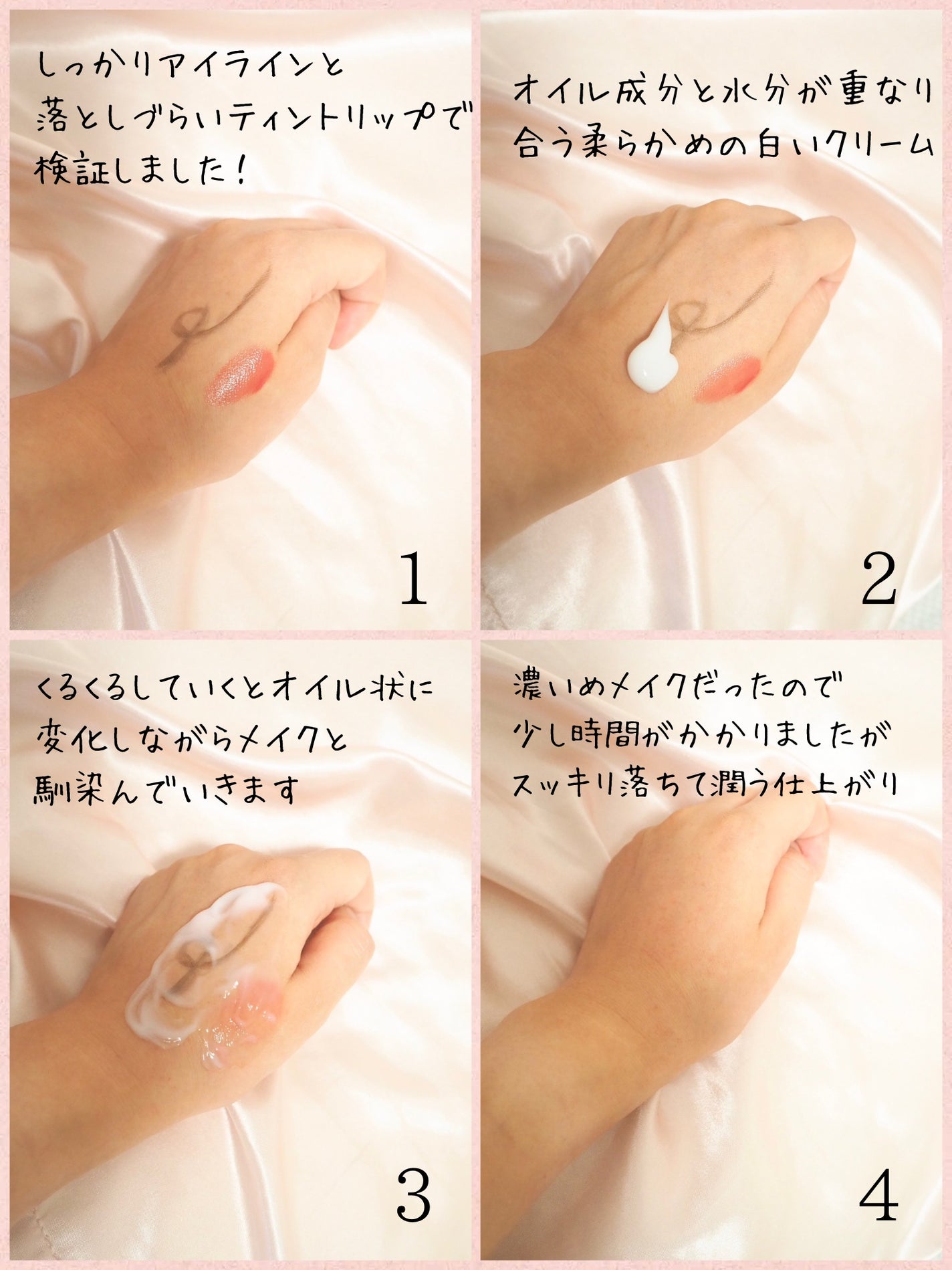 しっかりアイラインと
落としづらいティントリップで
検証しました！

1

オイル成分と水分が重なり
合う柔らかめの白いクリーム

2

くるくるしていくとオイル状に
変化しながらメイクと
馴染んでいきます

3

濃いめメイクだったので
少し時間がかかりましたが
スッキリ落ちて潤う仕上がり

4