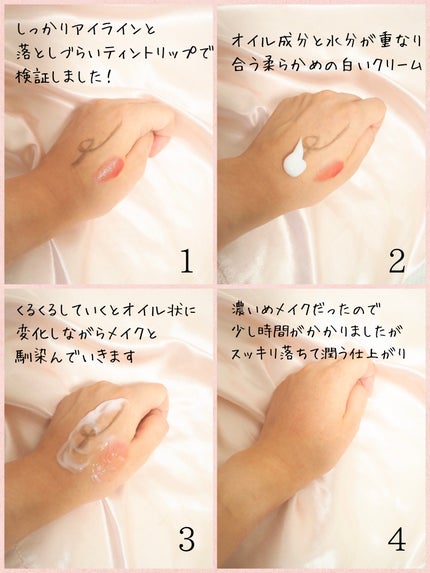 しっかりアイラインと
落としづらいティントリップで
検証しました！

1

オイル成分と水分が重なり
合う柔らかめの白いクリーム

2

くるくるしていくとオイル状に
変化しながらメイクと
馴染んでいきます

3

濃いめメイクだったので
少し時間がかかりましたが
スッキリ落ちて潤う仕上がり

4