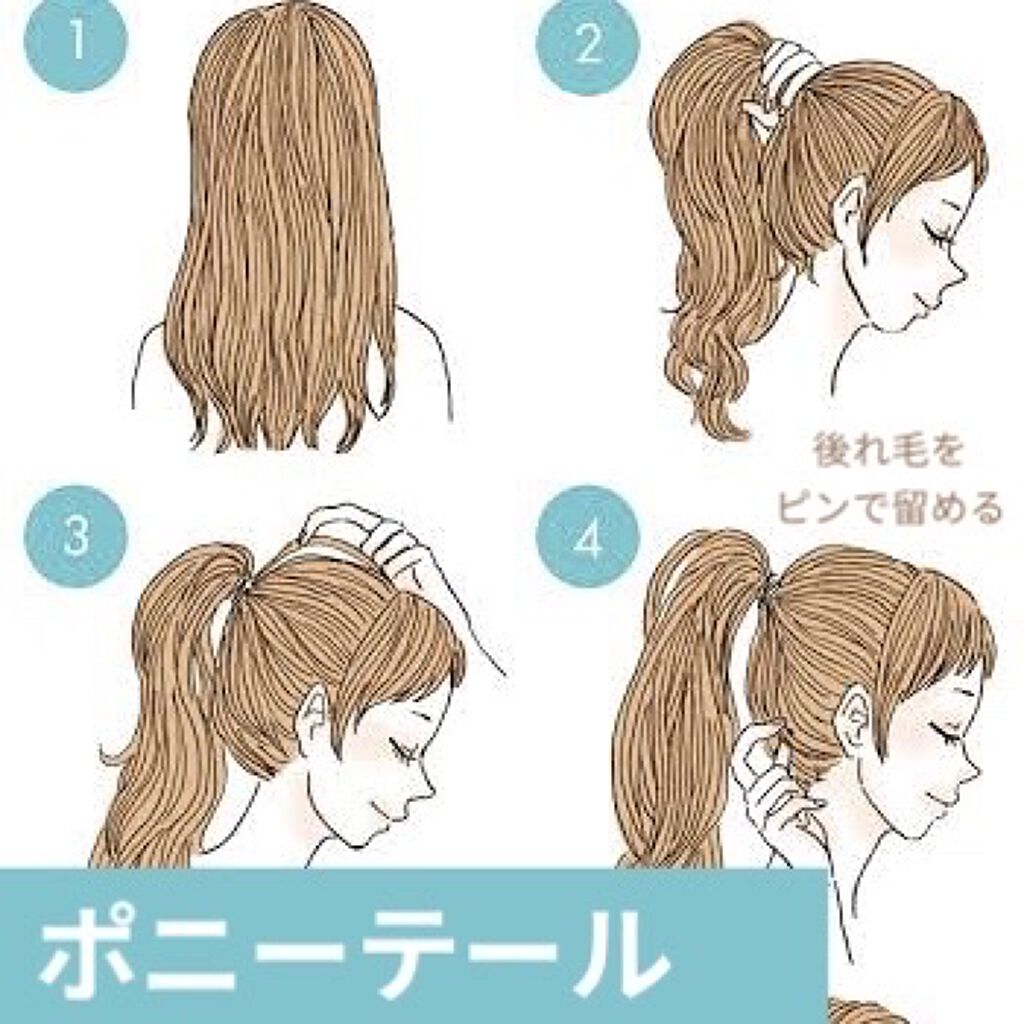 1

2

後れ毛を
ピンで留める

3

4

ポニーテール