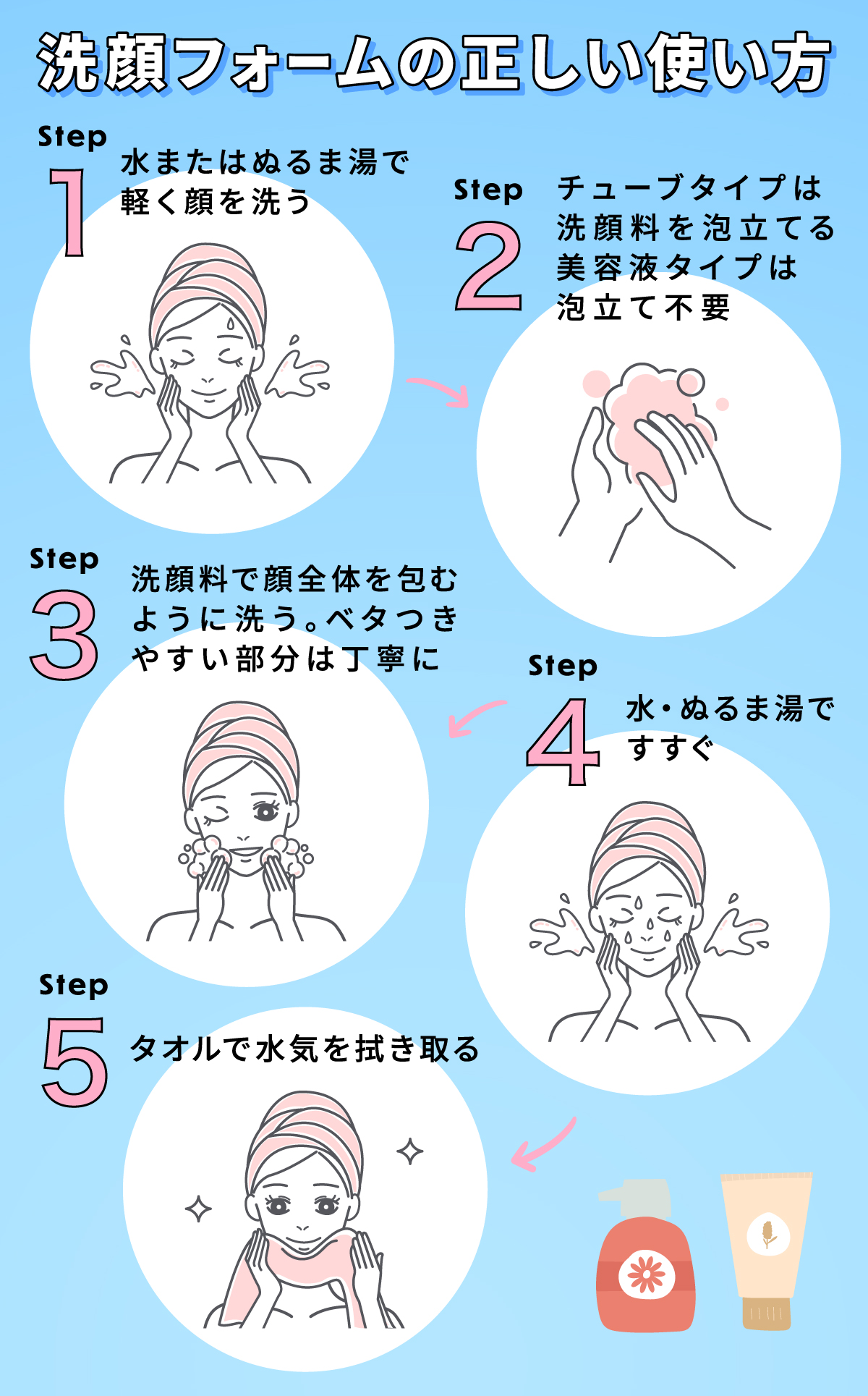 洗顔フォームの正しい使い方

Step
1
水またはぬるま湯で軽く顔を洗う

Step
2
チューブタイプは洗顔料を泡立てる
美容液タイプは泡立て不要

Step
3
洗顔料で顔全体を包むように洗う。ベタつきやすい部分は丁寧に

Step
4
水・ぬるま湯ですすぐ

Step
5
タオルで水気を拭き取る