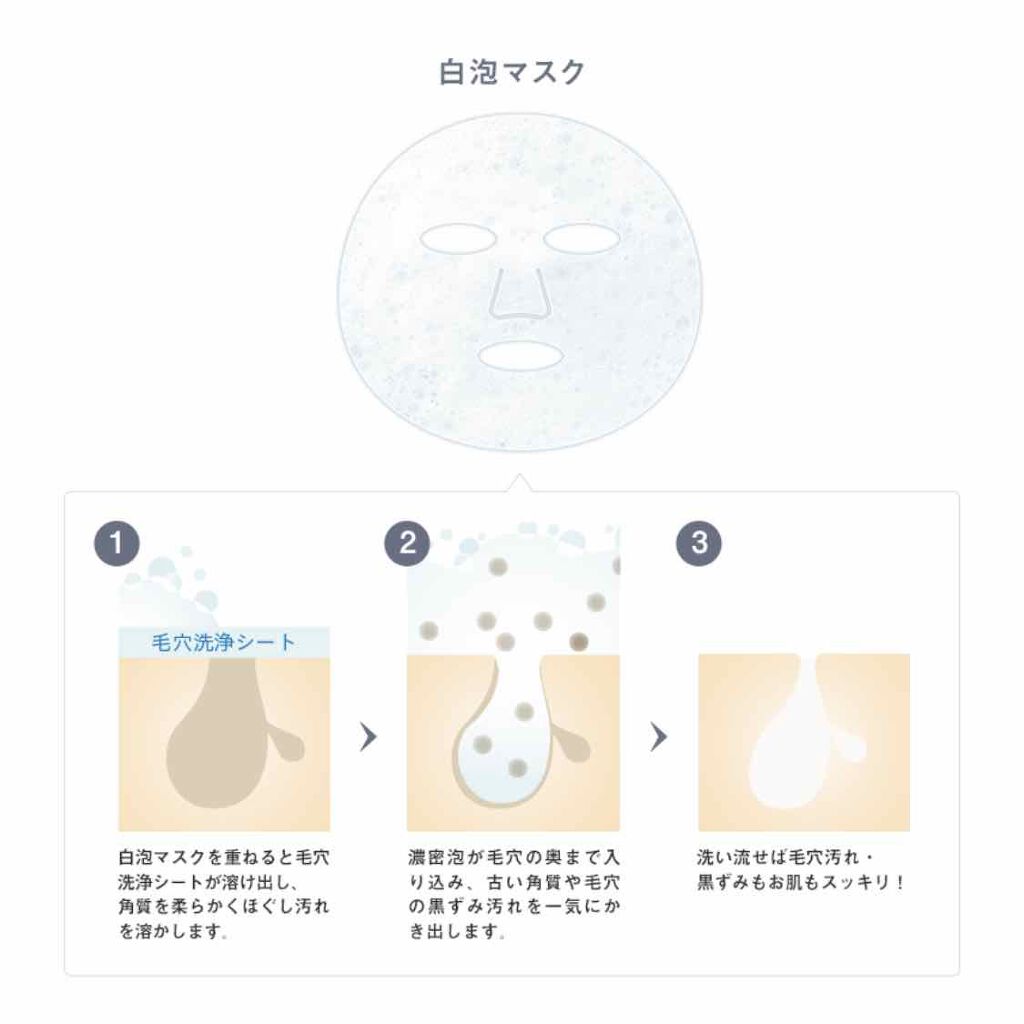 白泡マスク

1

毛穴洗浄シート

白泡マスクを重ねると毛穴洗浄シートが溶け出し、角質を柔らかくほぐし汚れを溶かします。

2

濃密泡が毛穴の奥まで入り込み、古い角質や毛穴の黒ずみ汚れを一気にかき出します。

3

洗い流せば毛穴汚れ・黒ずみもお肌もスッキリ！