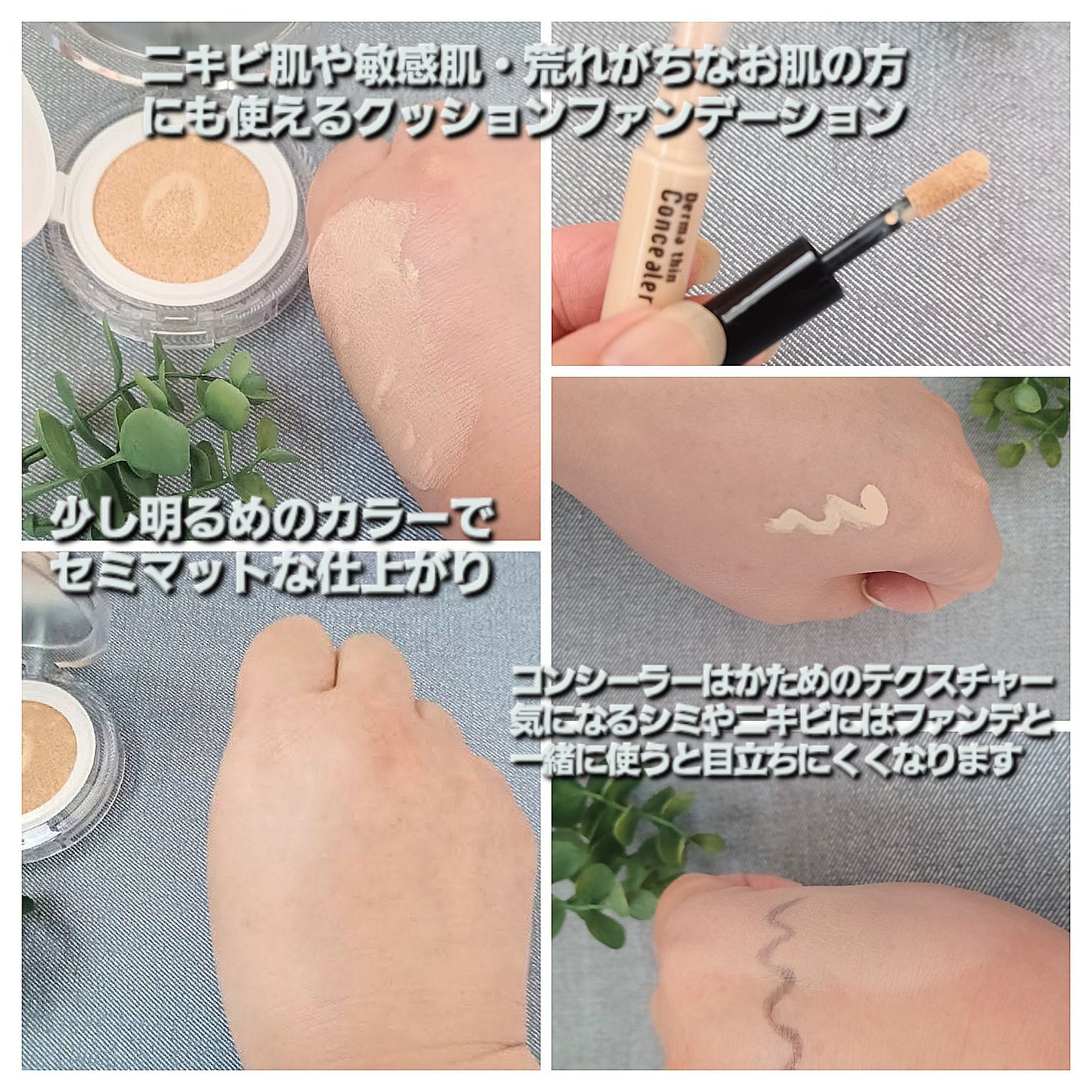 ニキビ肌や敏感肌・荒れがちなお肌の方にも使えるクッションファンデーション

Derma thin Concealer

少し明るめのカラーでセミマットな仕上がり

コンシーラーはかためのテクスチャー
気になるシミやニキビにはファンデと一緒に使うと目立ちにくくなります