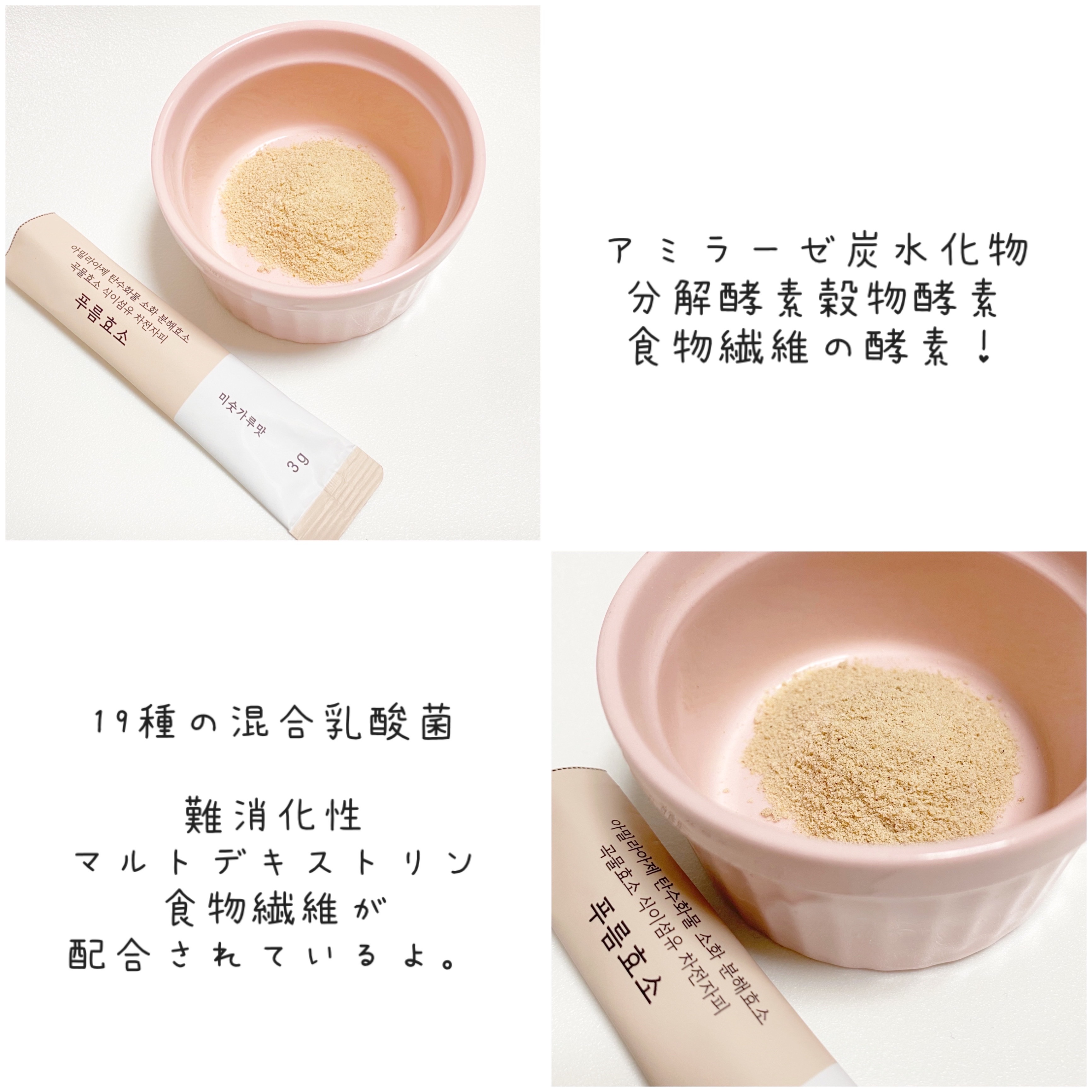 아밀라아제 탄수화물 소화 분해효소
곡물효소 식이섬유 차전자피
푸름효소

미숫가루맛

3g

アミラーゼ炭水化物
分解酵素穀物酵素
食物繊維の酵素！

19種の混合乳酸菌

難消化性
マルトデキストリン
食物繊維が
配合されているよ。

아밀라아제 탄수화물 소화 분해효소
곡물효소 식이섬유 차전자피
푸름효소