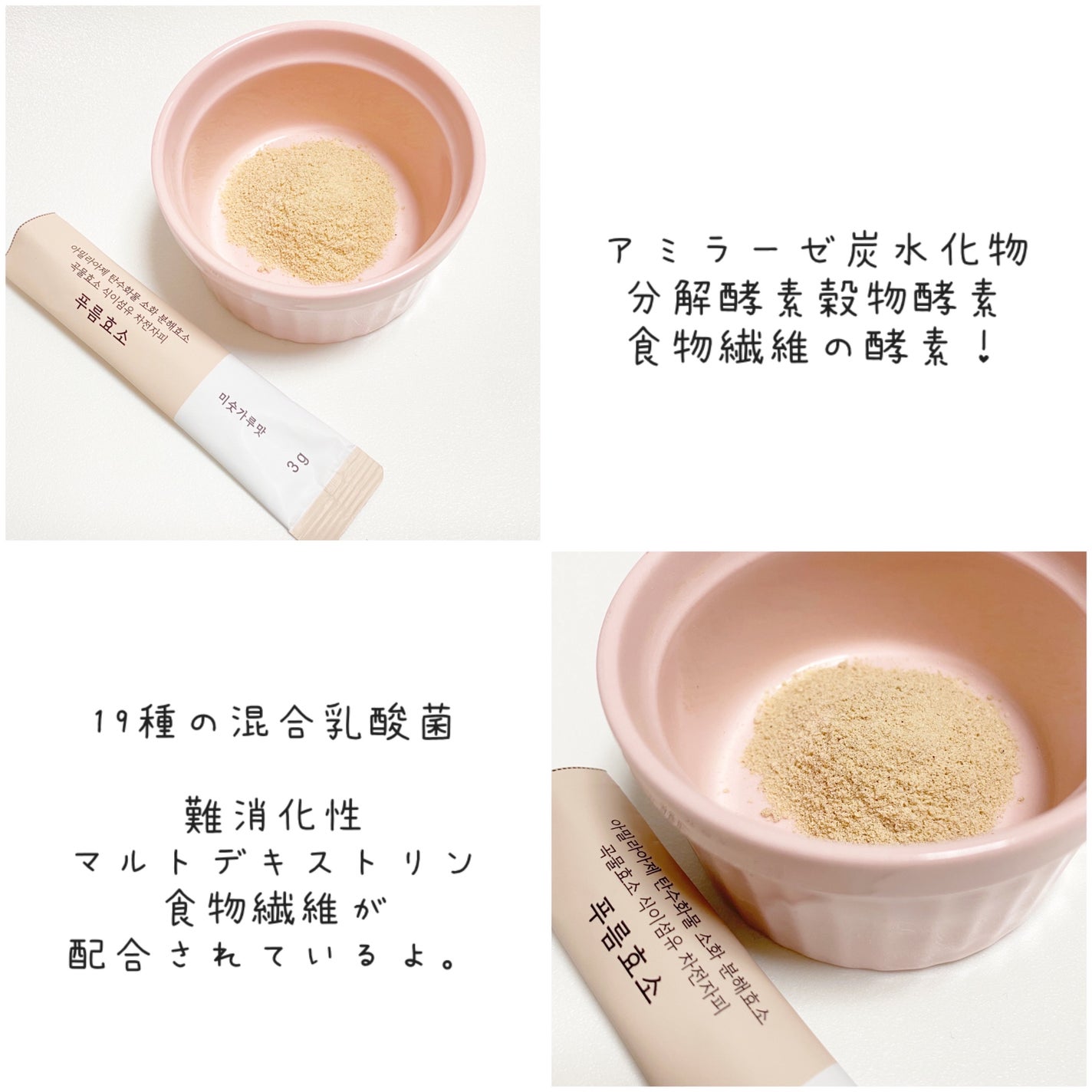 아밀라아제 탄수화물 소화 분해효소
곡물효소 식이섬유 차전자피
푸룸효소

미숫가루맛
3g

アミラーゼ炭水化物
分解酵素穀物酵素
食物繊維の酵素！

19種の混合乳酸菌

難消化性
マルトデキストリン
食物繊維が
配合されているよ。

아밀라아제 탄수화물 소화 분해효소
곡물효소 식이섬유 차전자피
푸룸효소