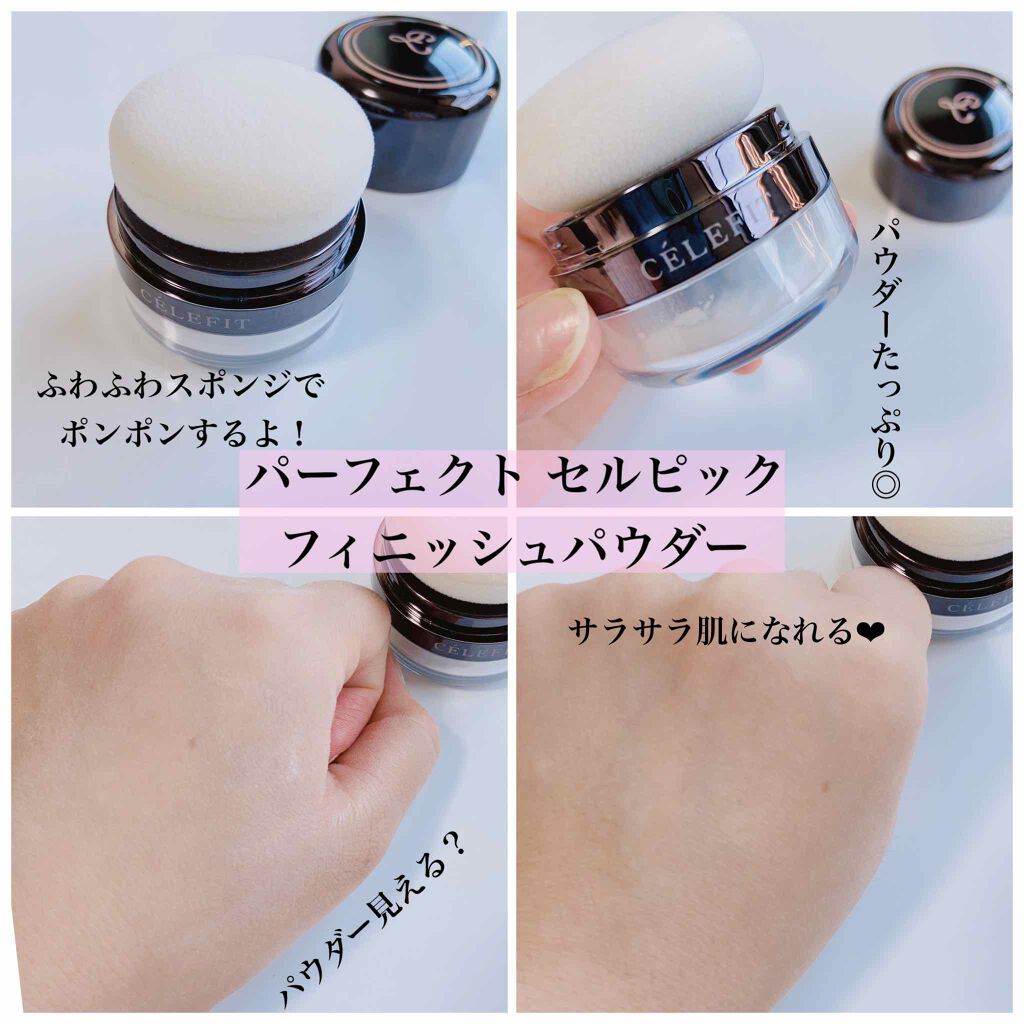 CÉLEFIT

ふわふわスポンジで
ポンポンするよ！

CÉLEFIT

パウダーたっぷり◎

パーフェクト セルピック
フィニッシュパウダー

CÉLEFIT

パウダー見える？

CÉLEFIT

サラサラ肌になれる❤