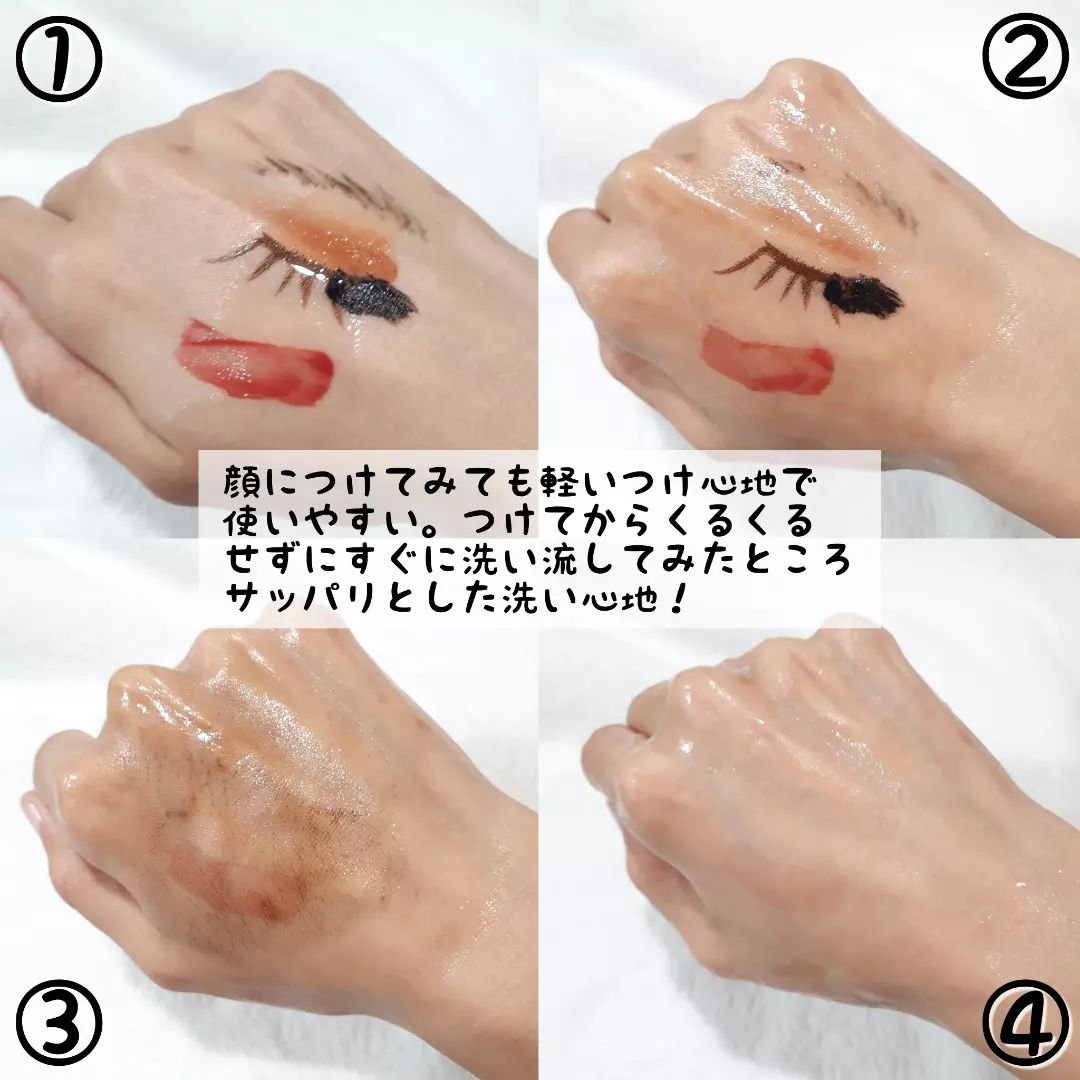 ①

②

顔につけてみても軽いつけ心地で使いやすい。つけてからくるくるせずにすぐに洗い流してみたところサッパリとした洗い心地！

③

④