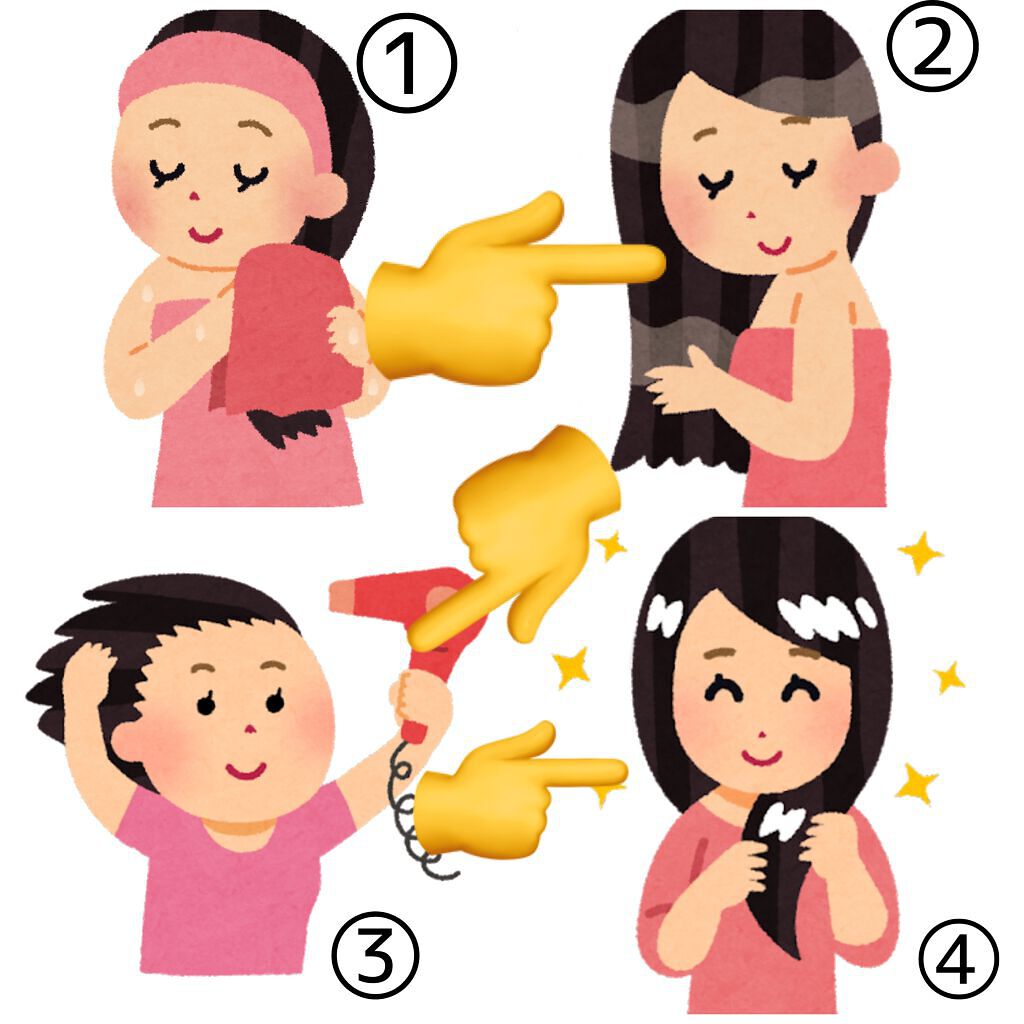 ①
②
③
④