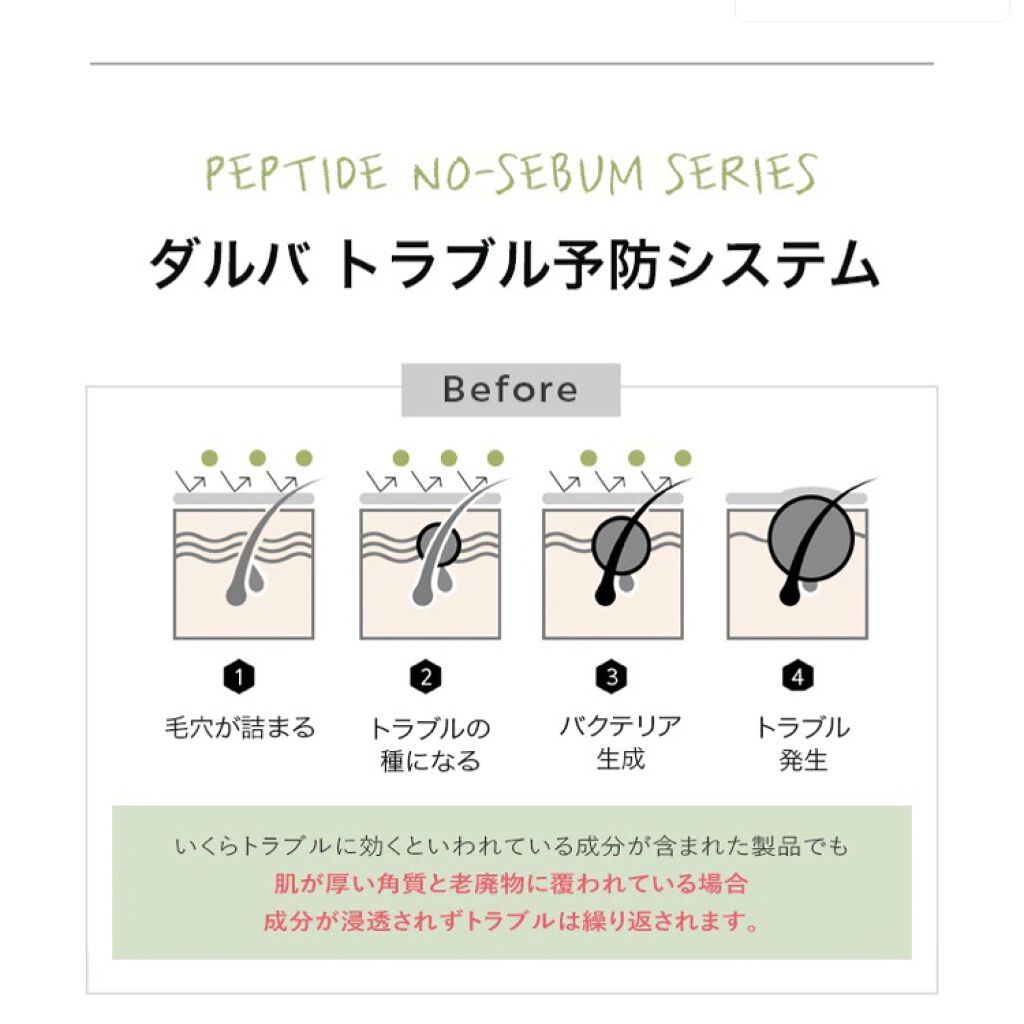 PEPTIDE NO-SEBUM SERIES

ダルバ トラブル予防システム

Before

1
毛穴が詰まる

2
トラブルの種になる

3
バクテリア生成

4
トラブル発生

いくらトラブルに効くといわれている成分が含まれた製品でも
肌が厚い角質と老廃物に覆われている場合
成分が浸透されずトラブルは繰り返されます。