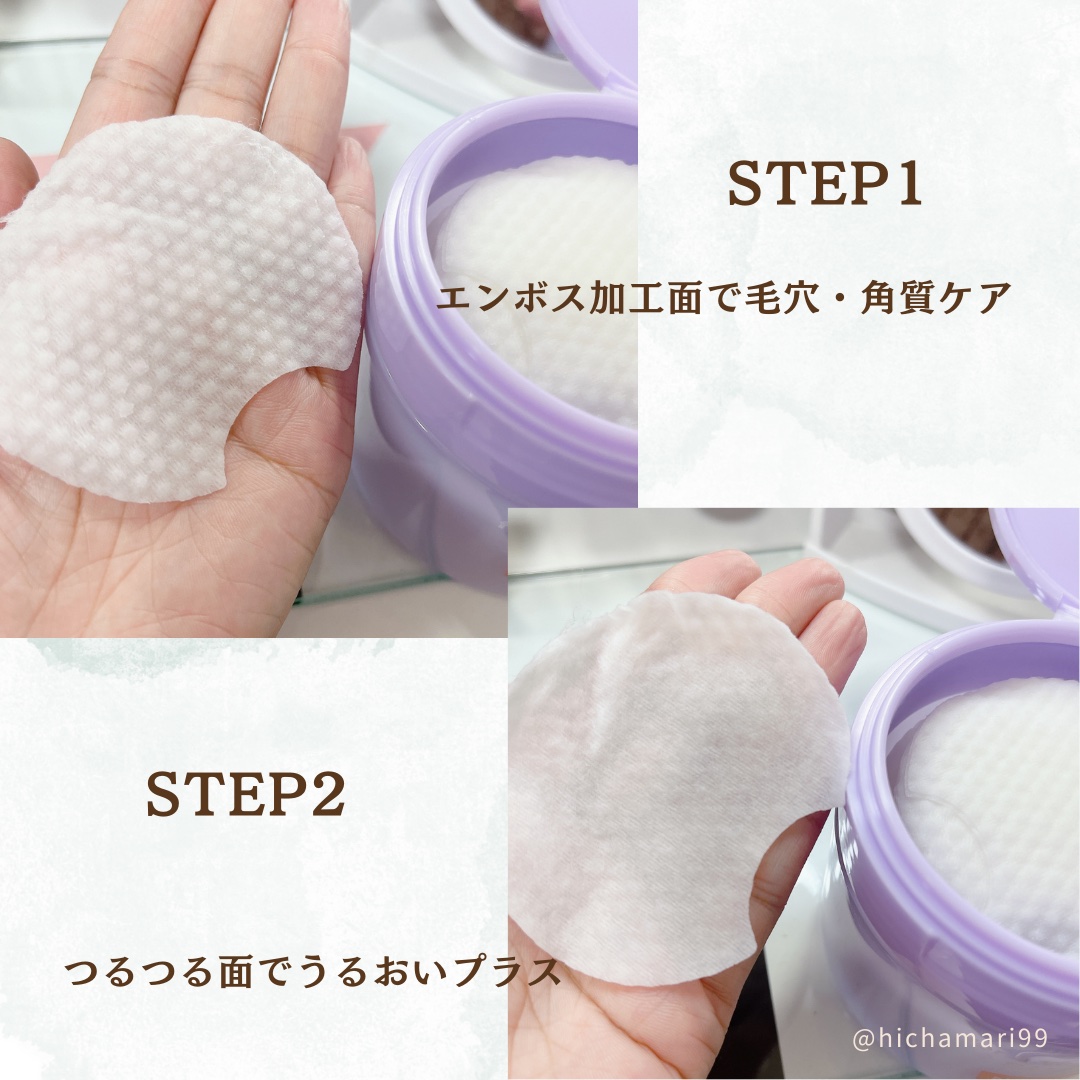 STEP1

エンボス加工面で毛穴・角質ケア

STEP2

つるつる面でうるおいプラス

@hichamari99