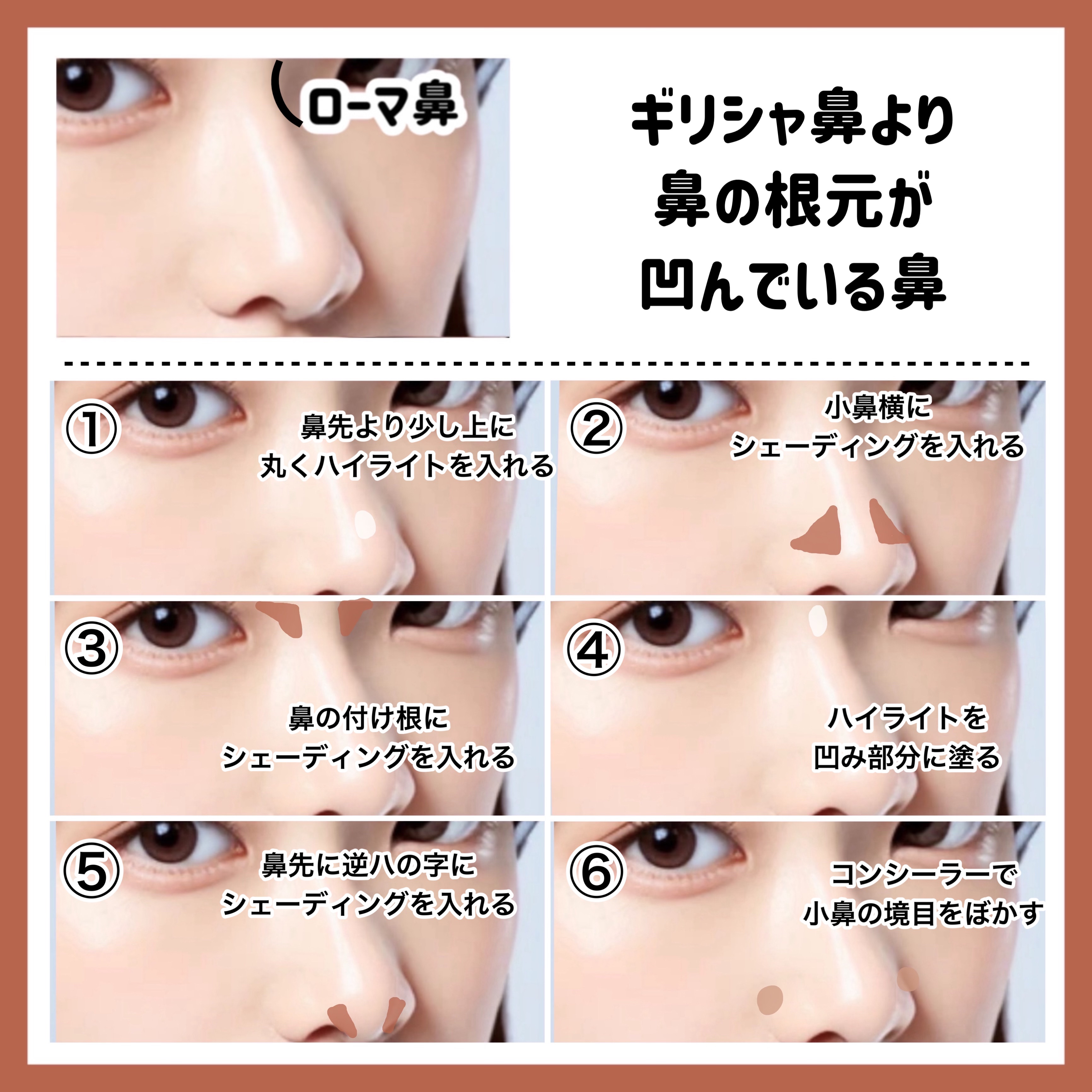 ローマ鼻

ギリシャ鼻より
鼻の根元が
凹んでいる鼻

①
鼻先より少し上に
丸くハイライトを入れる

②
小鼻横に
シェーディングを入れる

③
鼻の付け根に
シェーディングを入れる

④
ハイライトを
凹み部分に塗る

⑤
鼻先に逆八の字に
シェーディングを入れる

⑥
コンシーラーで
小鼻の境目をぼかす