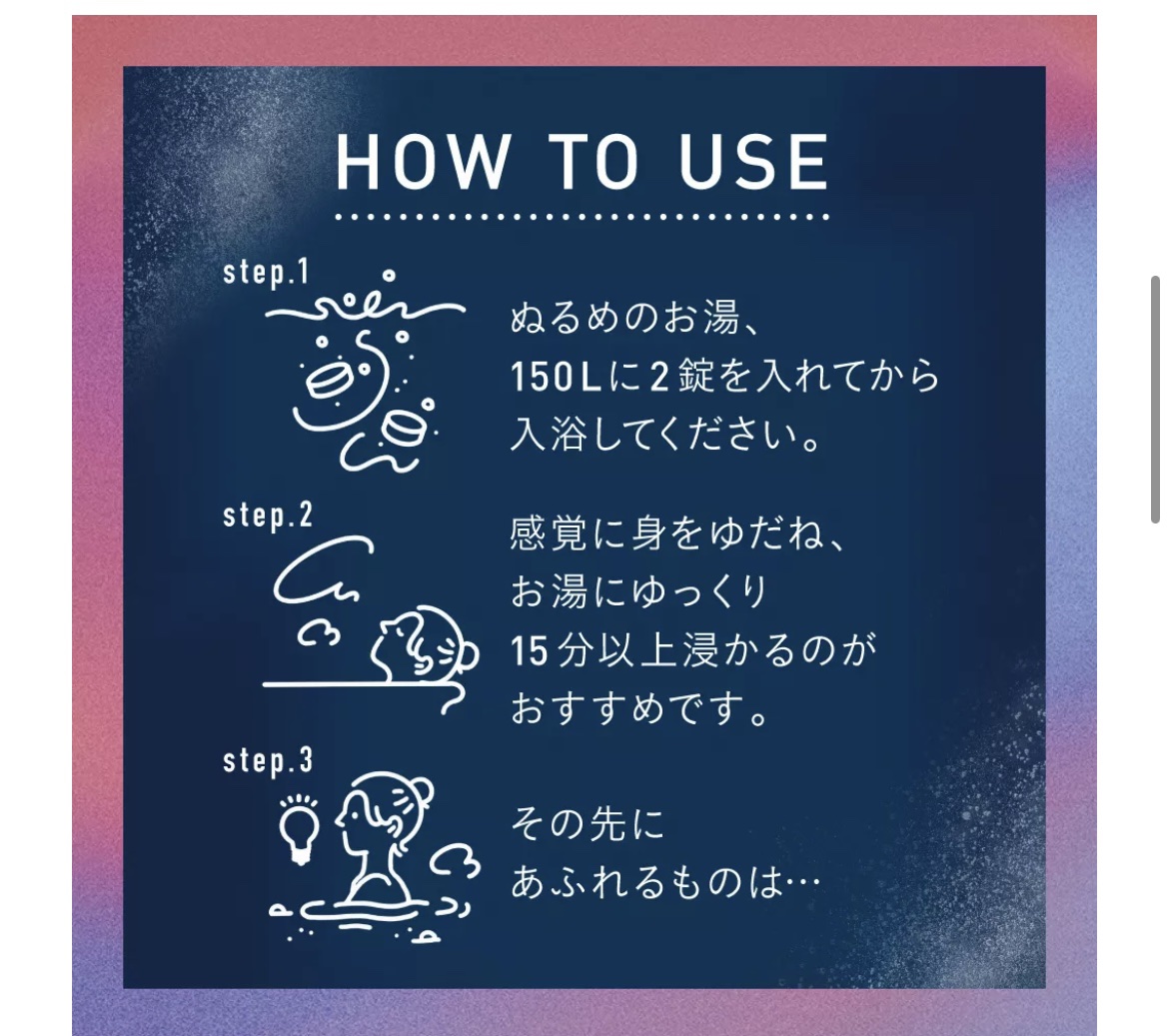 HOW TO USE

step.1

ぬるめのお湯、150Lに2錠を入れてから入浴してください。

step.2

感覚に身をゆだね、お湯にゆっくり15分以上浸かるのがおすすめです。

step.3

その先にあふれるものは…