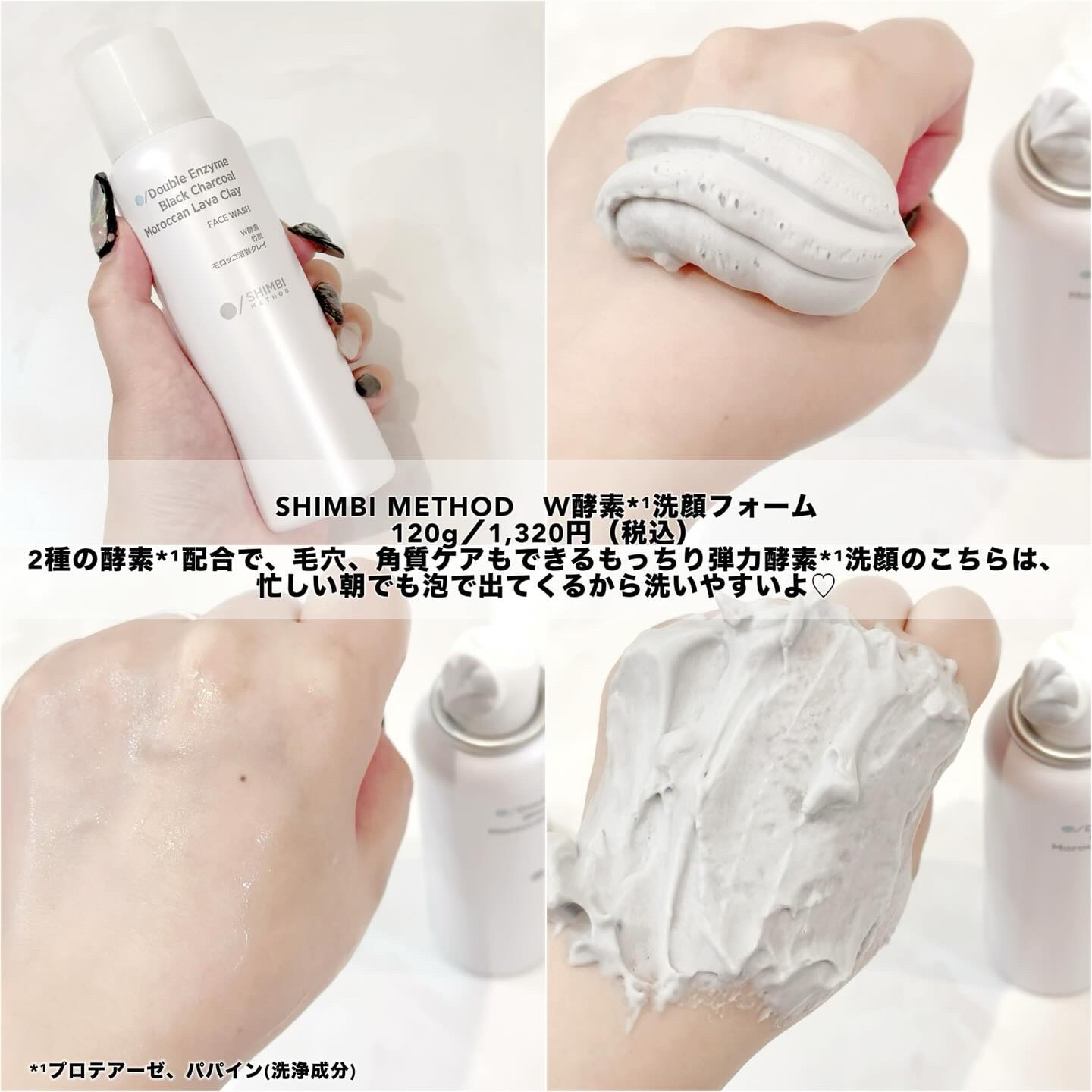 /Double Enzyme
Black Charcoal
Moroccan Lava Clay

FACE WASH
W酵素
竹炭
モロッコ溶岩クレイ

/SHIMBI
METHOD

SHIMBI METHOD　W酵素*¹洗顔フォーム
120g／1,320円（税込）
2種の酵素*¹配合で、毛穴、角質ケアもできるもっちり弾力酵素*¹洗顔のこちらは、
忙しい朝でも泡で出てくるから洗いやすいよ♡

*¹プロテアーゼ、パパイン(洗浄成分)