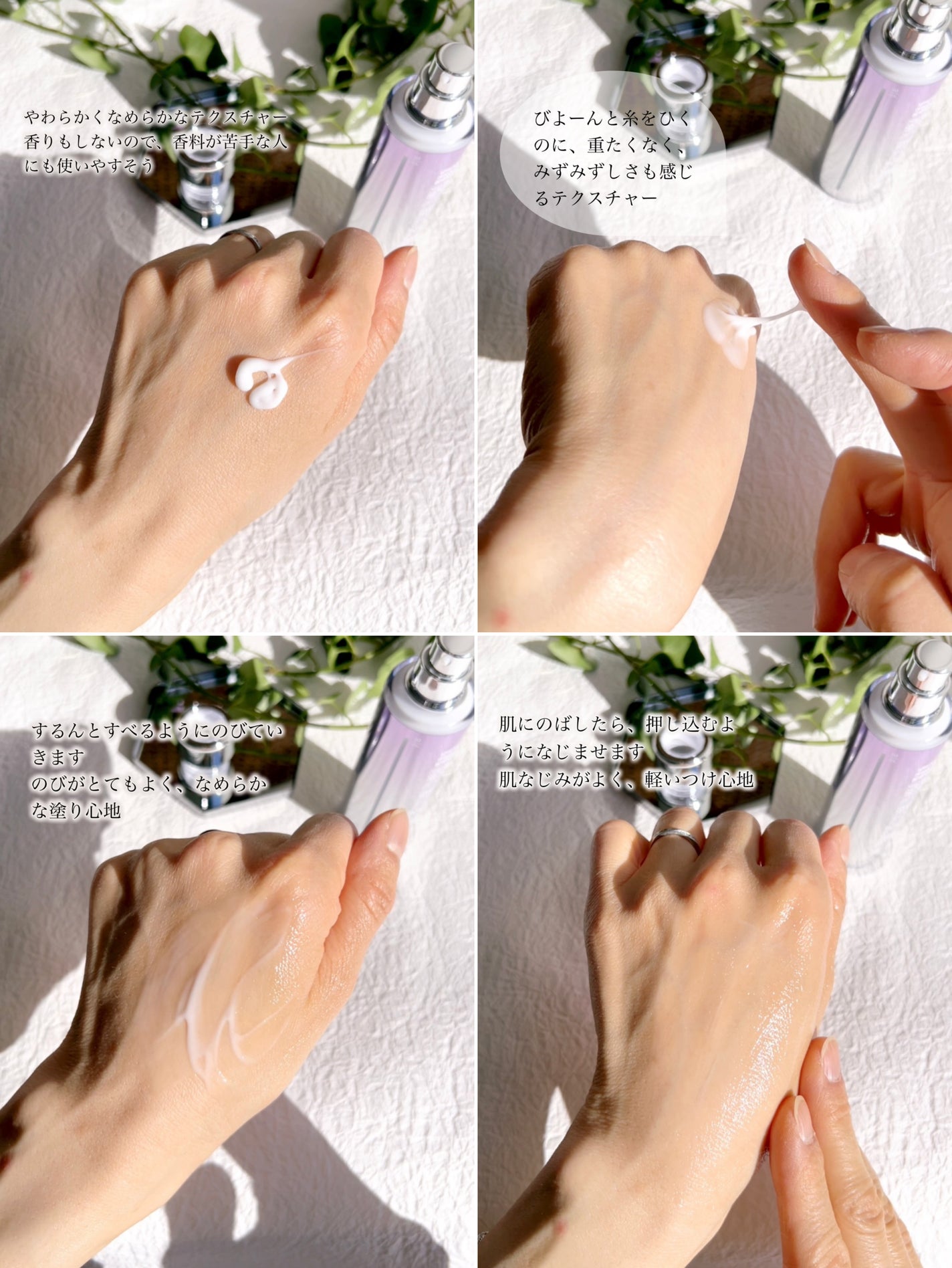 やわらかくなめらかなテクスチャー
香りもしないので、香料が苦手な人にも使いやすそう

びよーんと糸をひくのに、重たくなく、みずみずしさも感じるテクスチャー

するんとすべるようにのびていきます
のびがとてもよく、なめらかな塗り心地

肌にのばしたら、押し込むようになじませます
肌なじみがよく、軽いつけ心地