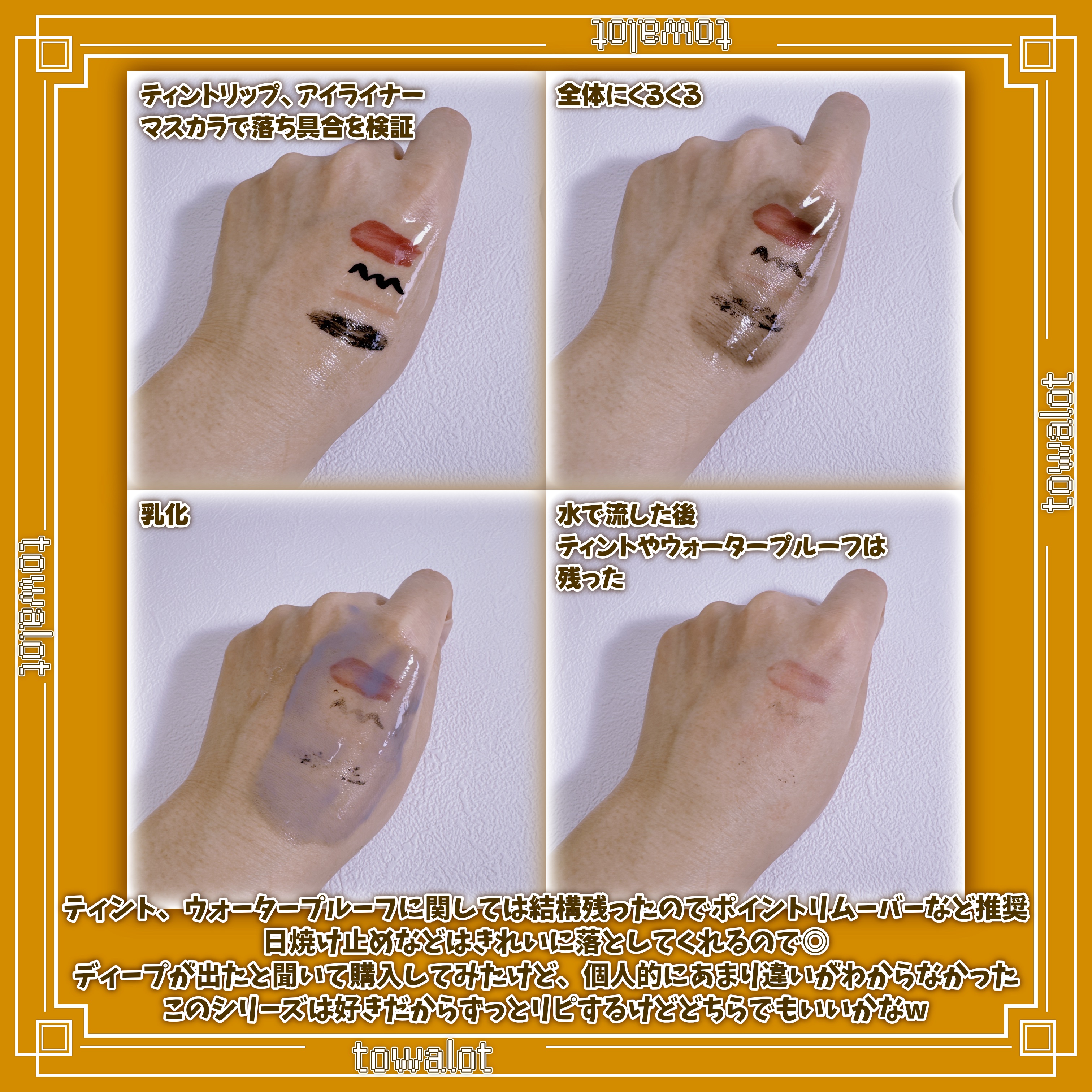 towalot

ティントリップ、アイライナー
マスカラで落ち具合を検証

全体にくるくる

towalot

towalot

乳化

水で流した後
ティントやウォータープルーフは
残った

ティント、ウォータープルーフに関しては結構残ったのでポイントリムーバーなど推奨
日焼け止めなどはきれいに落としてくれるので◎
ディープが出たと聞いて購入してみたけど、個人的にあまり違いがわからなかった
このシリーズは好きだからずっとリピするけどどちらでもいいかなw

towalot