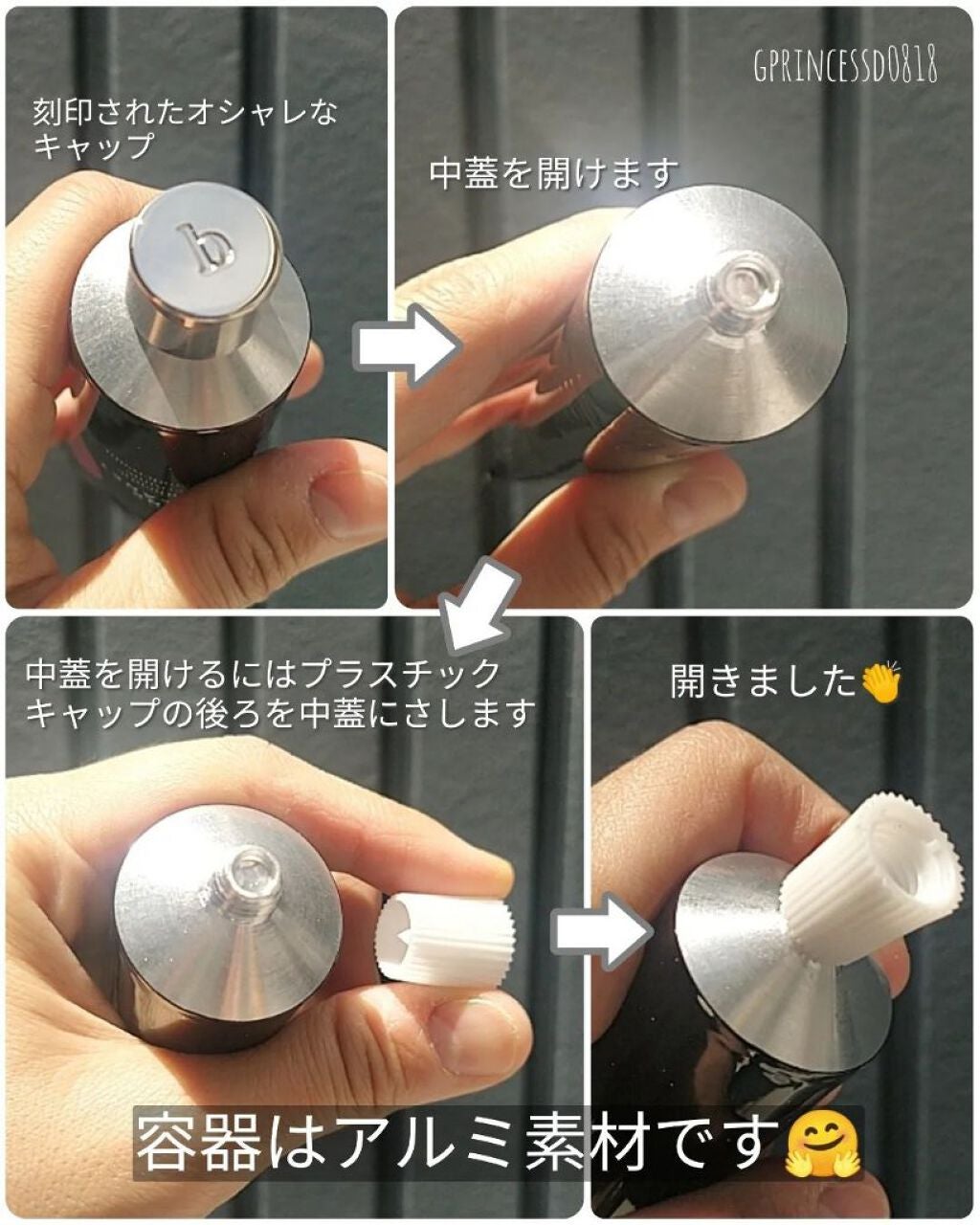 刻印されたオシャレなキャップ

b

GPRINCESSD0818

中蓋を開けます

中蓋を開けるにはプラスチックキャップの後ろを中蓋にさします

開きました👏

容器はアルミ素材です🤗