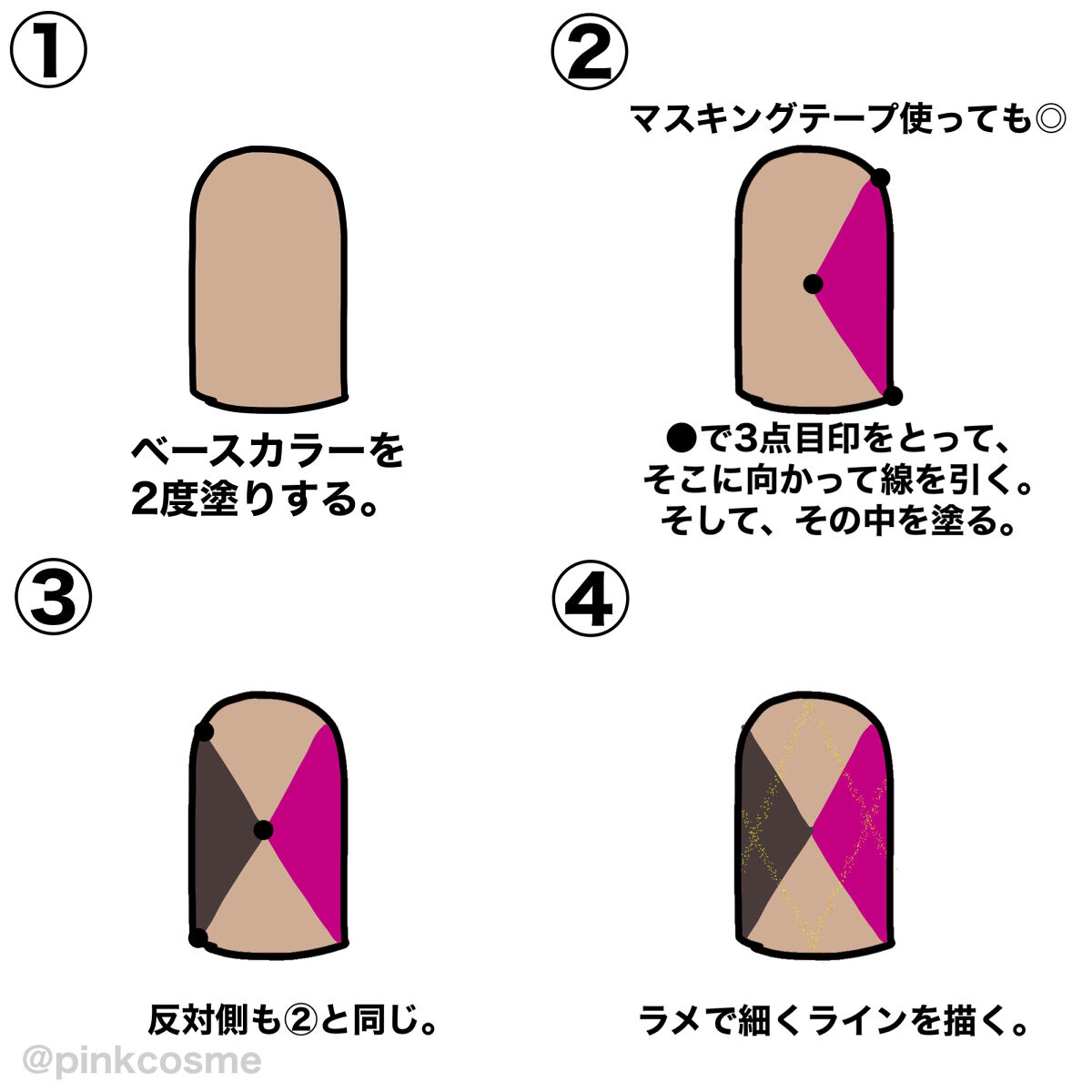 ①

ベースカラーを
2度塗りする。

②

マスキングテープ使っても◎

●で3点目印をとって、
そこに向かって線を引く。
そして、その中を塗る。

③

反対側も②と同じ。

④

ラメで細くラインを描く。

@pinkcosme