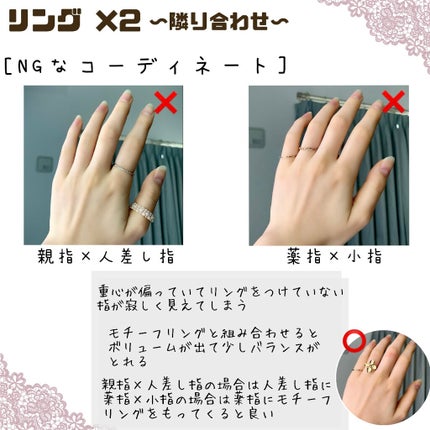 リング ×2 〜隣り合わせ〜

［NGなコーディネート］

親指×人差し指

薬指×小指

重心が偏っていてリングをつけていない指が寂しく見えてしまう

モチーフリングと組み合わせるとボリュームが出て少しバランスがとれる

親指×人差し指の場合は人差し指に薬指×小指の場合は薬指にモチーフリングをもってくると良い