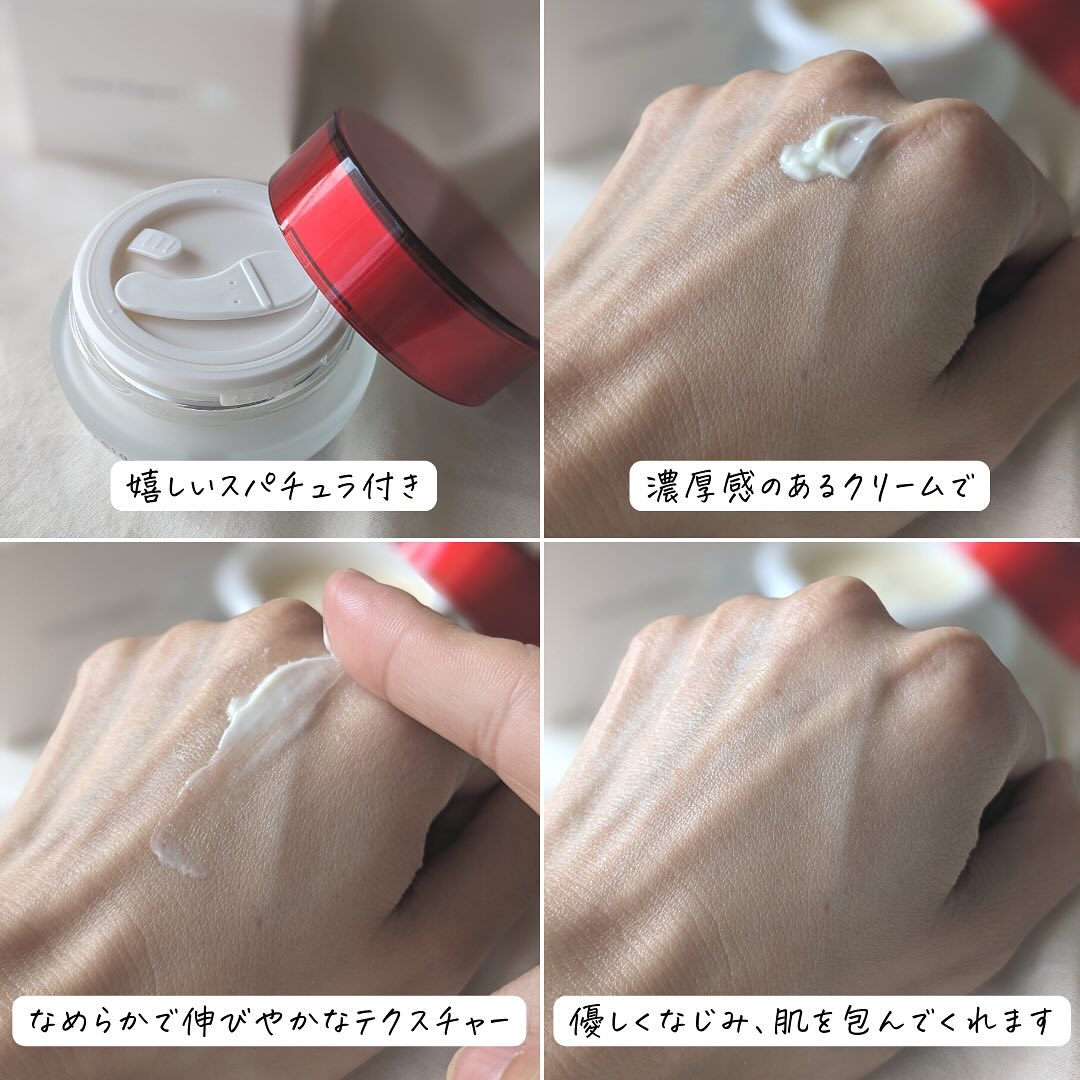 嬉しいスパチュラ付き

濃厚感のあるクリームで

なめらかで伸びやかなテクスチャー

優しくなじみ、肌を包んでくれます