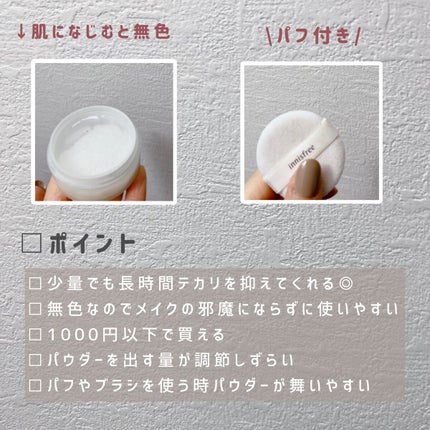 ↓肌になじむと無色

\パフ付き/

innisfree

□ ポイント

□ 少量でも長時間テカリを抑えてくれる◎
□ 無色なのでメイクの邪魔にならずに使いやすい
□ 1000円以下で買える
□ パウダーを出す量が調節しずらい
□ パフやブラシを使う時パウダーが舞いやすい