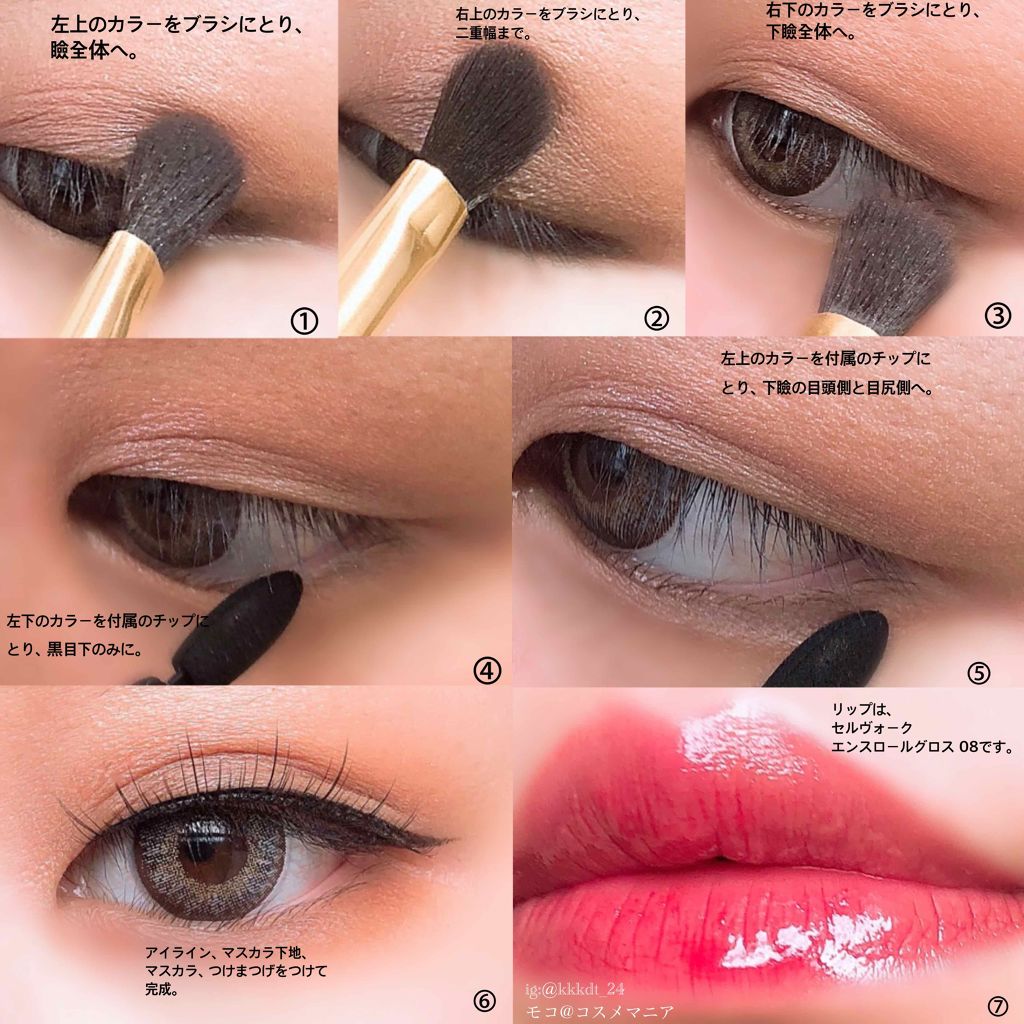 左上のカラーをブラシにとり、瞼全体へ。

①

右上のカラーをブラシにとり、二重幅まで。

②

右下のカラーをブラシにとり、下瞼全体へ。

③

左下のカラーを付属のチップにとり、黒目下のみに。

④

左上のカラーを付属のチップにとり、下瞼の目頭側と目尻側へ。

⑤

アイライン、マスカラ下地、マスカラ、つけまつげをつけて完成。

⑥

リップは、セルヴォーク エンスロールグロス 08です。

ig:@kkkdt_24
モコ@コスメマニア

⑦