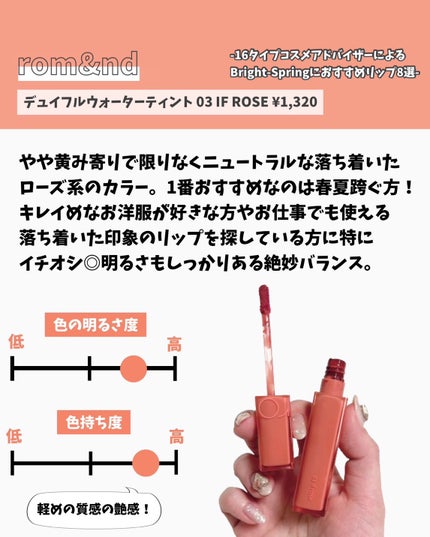 rom&nd

-16タイプコスメアドバイザーによる Bright-Springにおすすめリップ8選-

デュイフルウォーターティント 03 IF ROSE ¥1,320

やや黄み寄りで限りなくニュートラルな落ち着いたローズ系のカラー。1番おすすめなのは春夏跨ぐ方！キレイめなお洋服が好きな方やお仕事でも使える落ち着いた印象のリップを探している方に特にイチオシ◎明るさもしっかりある絶妙バランス。

色の明るさ度

低

高

色持ち度

低

高

軽めの質感の艶感！