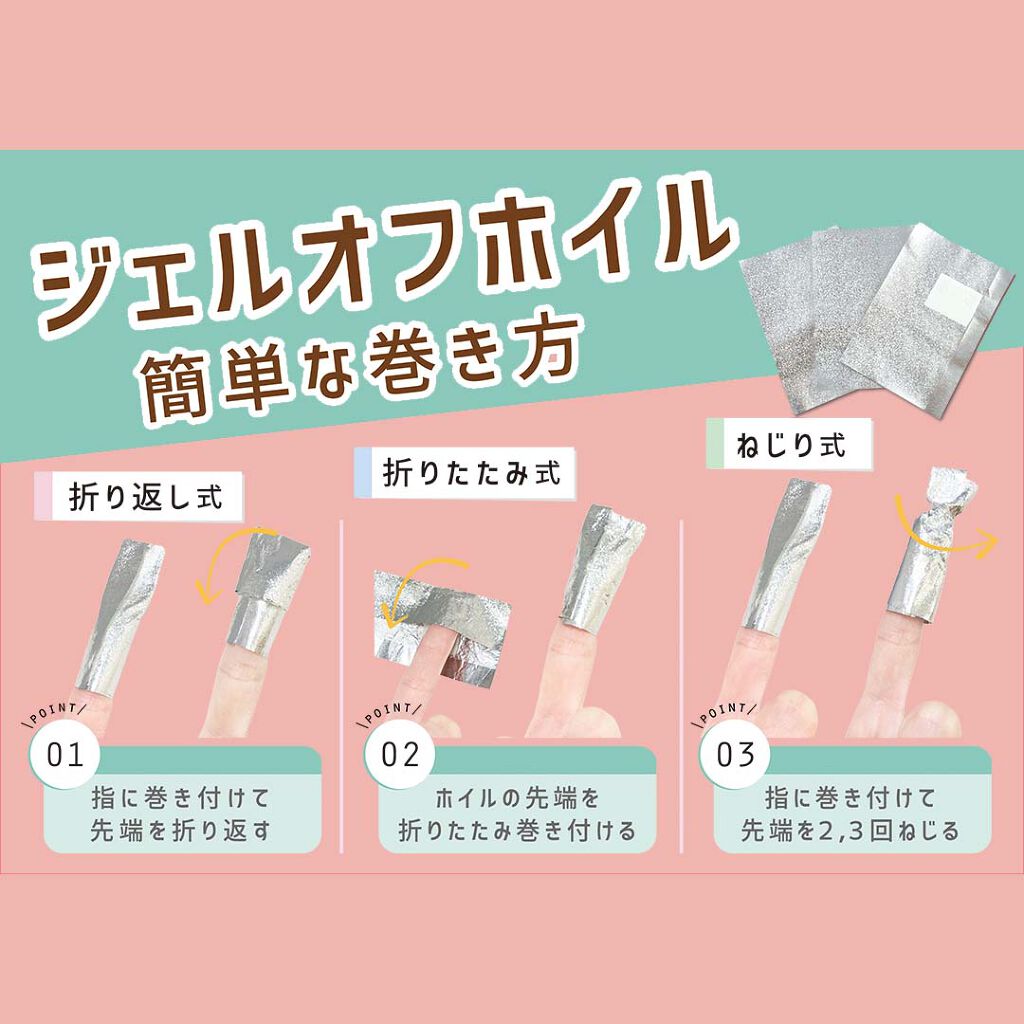 ジェルオフホイル
簡単な巻き方

折り返し式

POINT
01
指に巻き付けて
先端を折り返す

折りたたみ式

POINT
02
ホイルの先端を
折りたたみ巻き付ける

ねじり式

POINT
03
指に巻き付けて
先端を2,3回ねじる