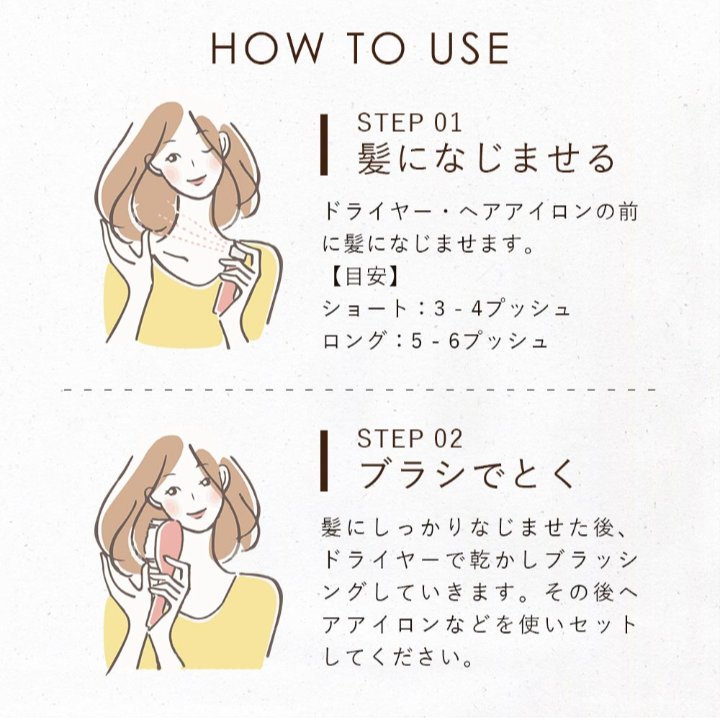 HOW TO USE

STEP 01
髪になじませる

ドライヤー・ヘアアイロンの前に髪になじませます。
【目安】
ショート：3 - 4プッシュ
ロング：5 - 6プッシュ

STEP 02
ブラシでとく

髪にしっかりなじませた後、ドライヤーで乾かしブラッシングしていきます。その後ヘアアイロンなどを使いセットしてください。