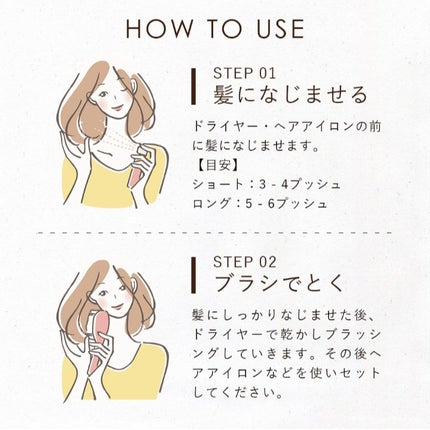 HOW TO USE

STEP 01
髪になじませる

ドライヤー・ヘアアイロンの前に髪になじませます。
【目安】
ショート：3 - 4プッシュ
ロング：5 - 6プッシュ

STEP 02
ブラシでとく

髪にしっかりなじませた後、ドライヤーで乾かしブラッシングしていきます。その後ヘアアイロンなどを使いセットしてください。