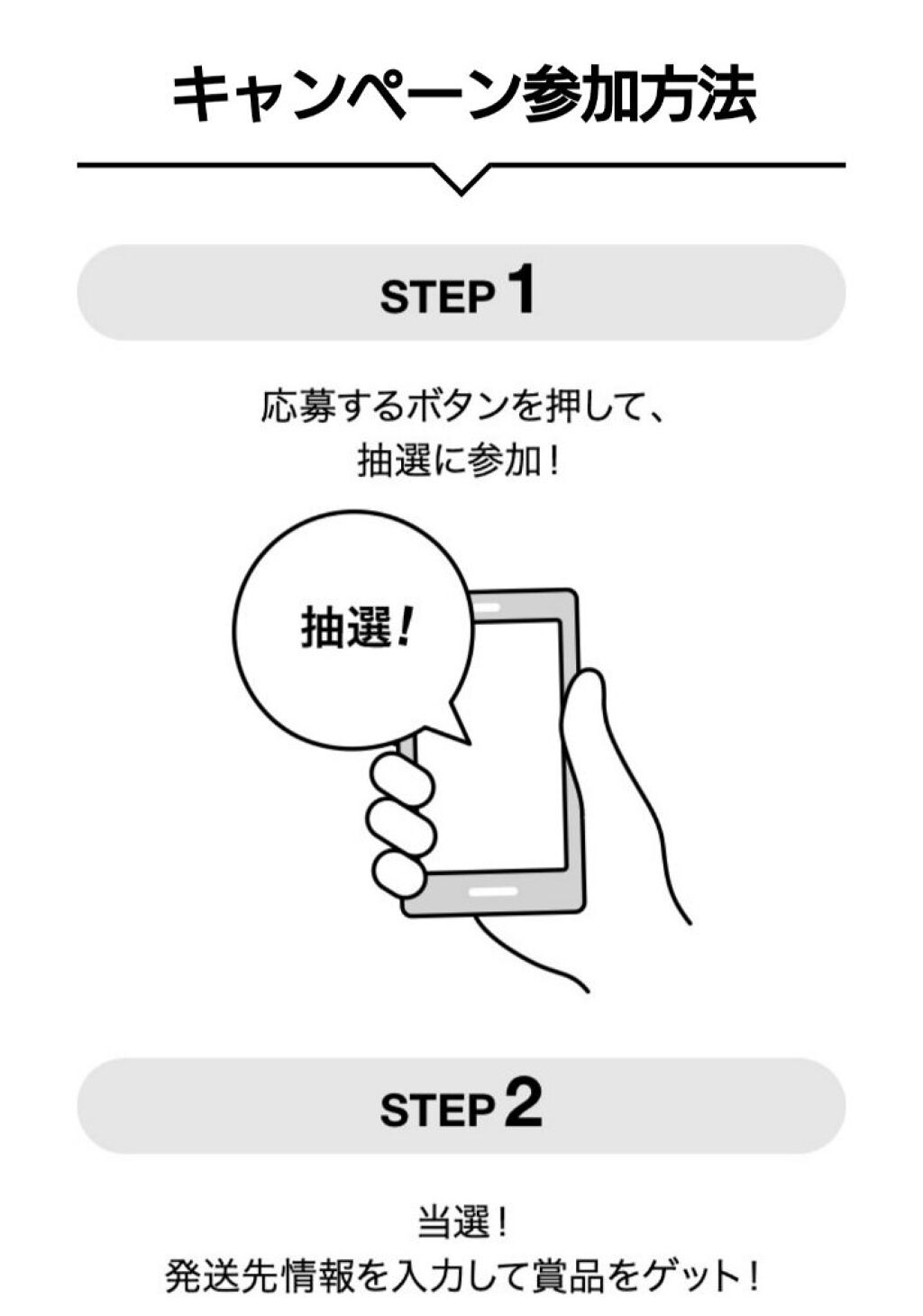 キャンペーン参加方法

STEP 1

応募するボタンを押して、
抽選に参加！

抽選!

STEP 2

当選！
発送先情報を入力して賞品をゲット！