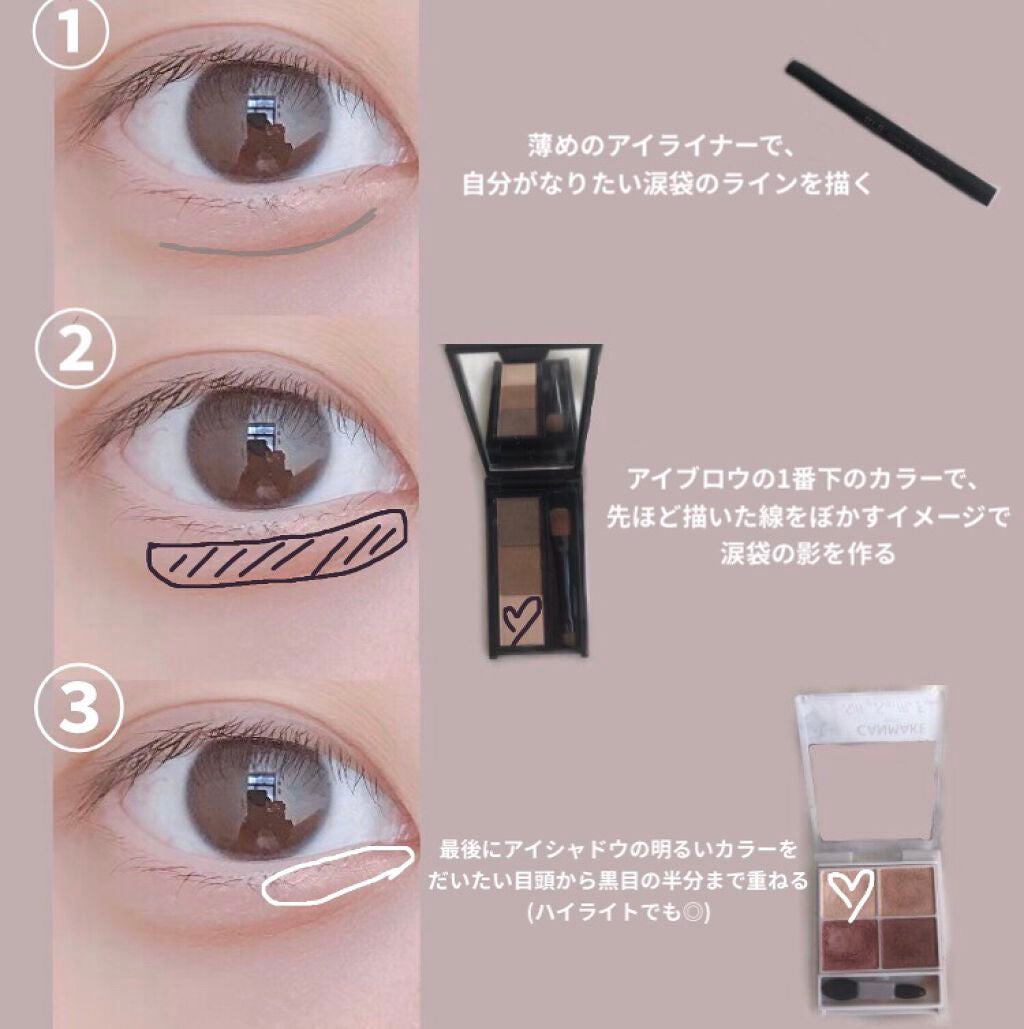 ①

薄めのアイライナーで、
自分がなりたい涙袋のラインを描く

②

アイブロウの1番下のカラーで、
先ほど描いた線をぼかすイメージで
涙袋の影を作る

③

CANMAKE

最後にアイシャドウの明るいカラーを
だいたい目頭から黒目の半分まで重ねる
(ハイライトでも◎)