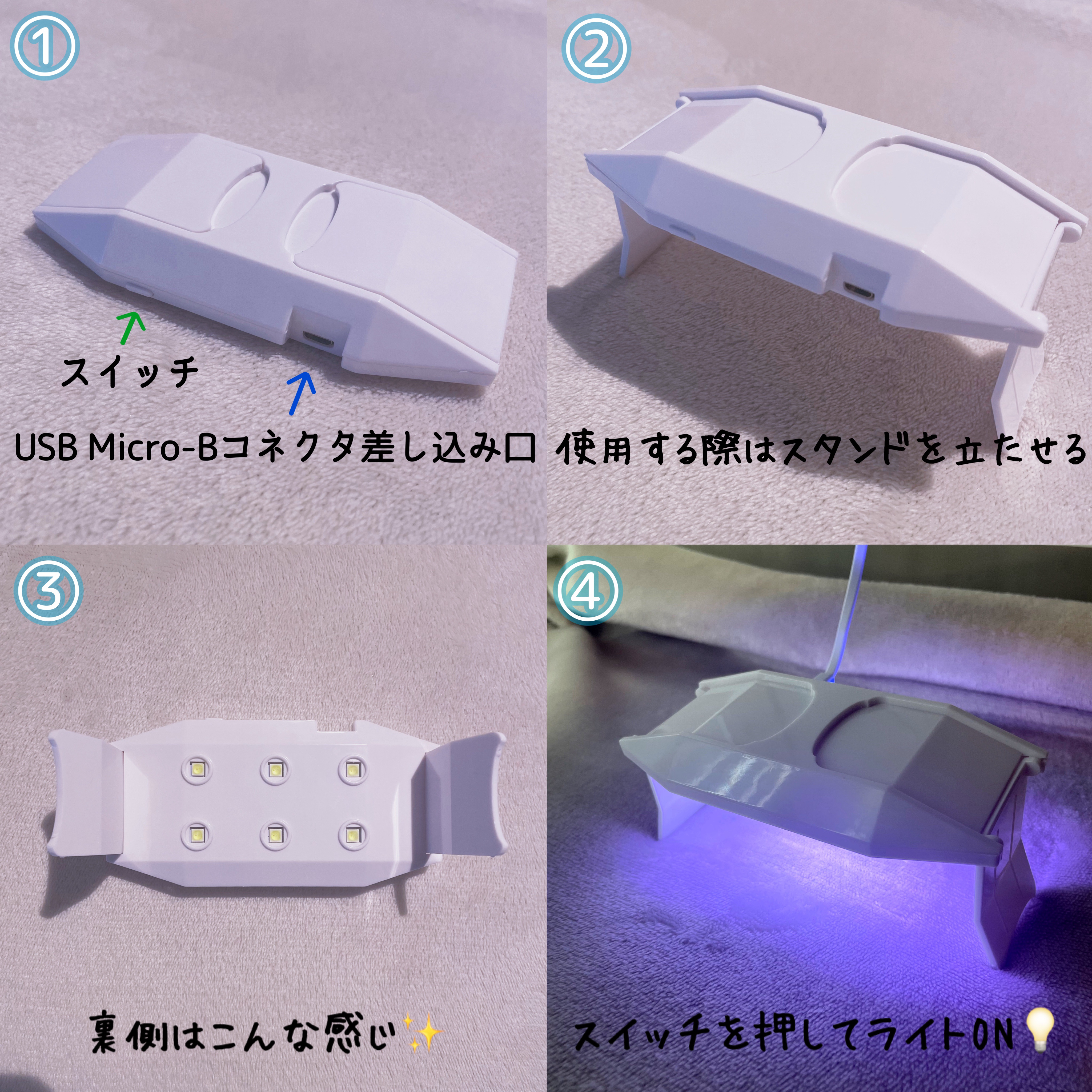 ①

スイッチ

USB Micro-Bコネクタ差し込み口

②

使用する際はスタンドを立たせる

③

裏側はこんな感じ✨

④

スイッチを押してライトON💡