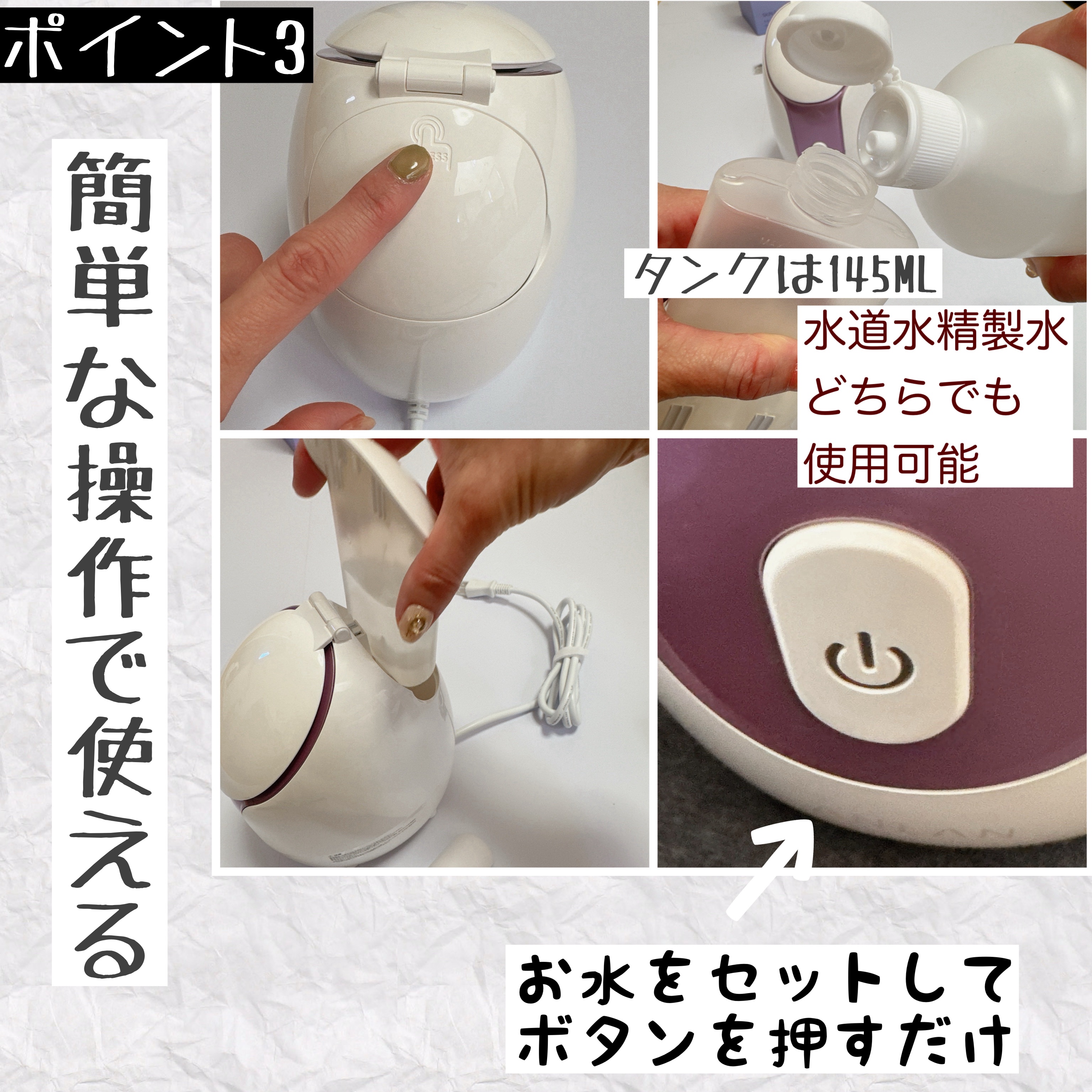 ポイント3

簡単な操作で使える

タンクは145ML

水道水精製水
どちらでも
使用可能

お水をセットして
ボタンを押すだけ