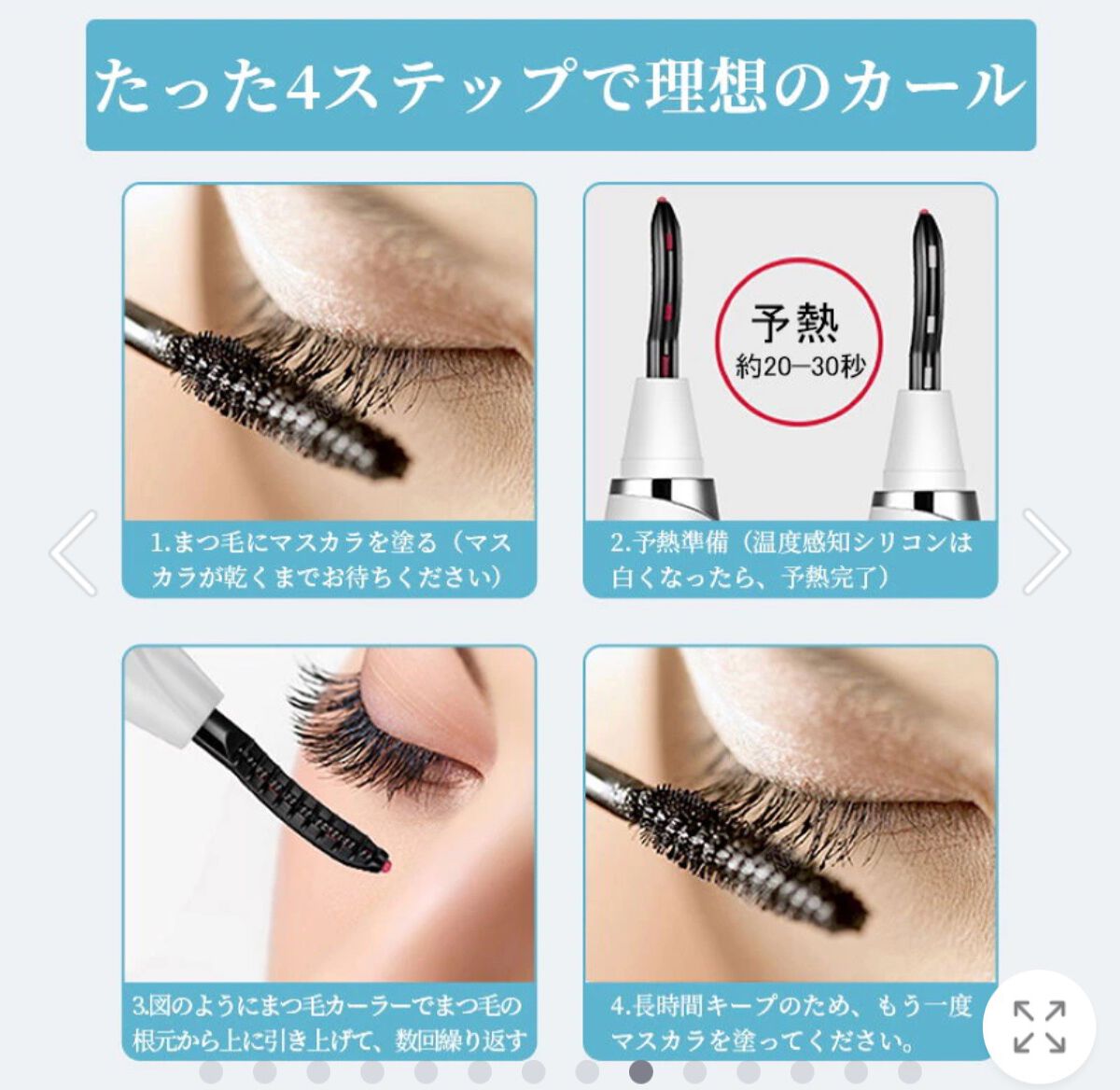 たった4ステップで理想のカール

1.まつ毛にマスカラを塗る（マスカラが乾くまでお待ちください）

予熱
約20—30秒

2.予熱準備（温度感知シリコンは白くなったら、予熱完了）

3.図のようにまつ毛カーラーでまつ毛の根元から上に引き上げて、数回繰り返す

4.長時間キープのため、もう一度マスカラを塗ってください。