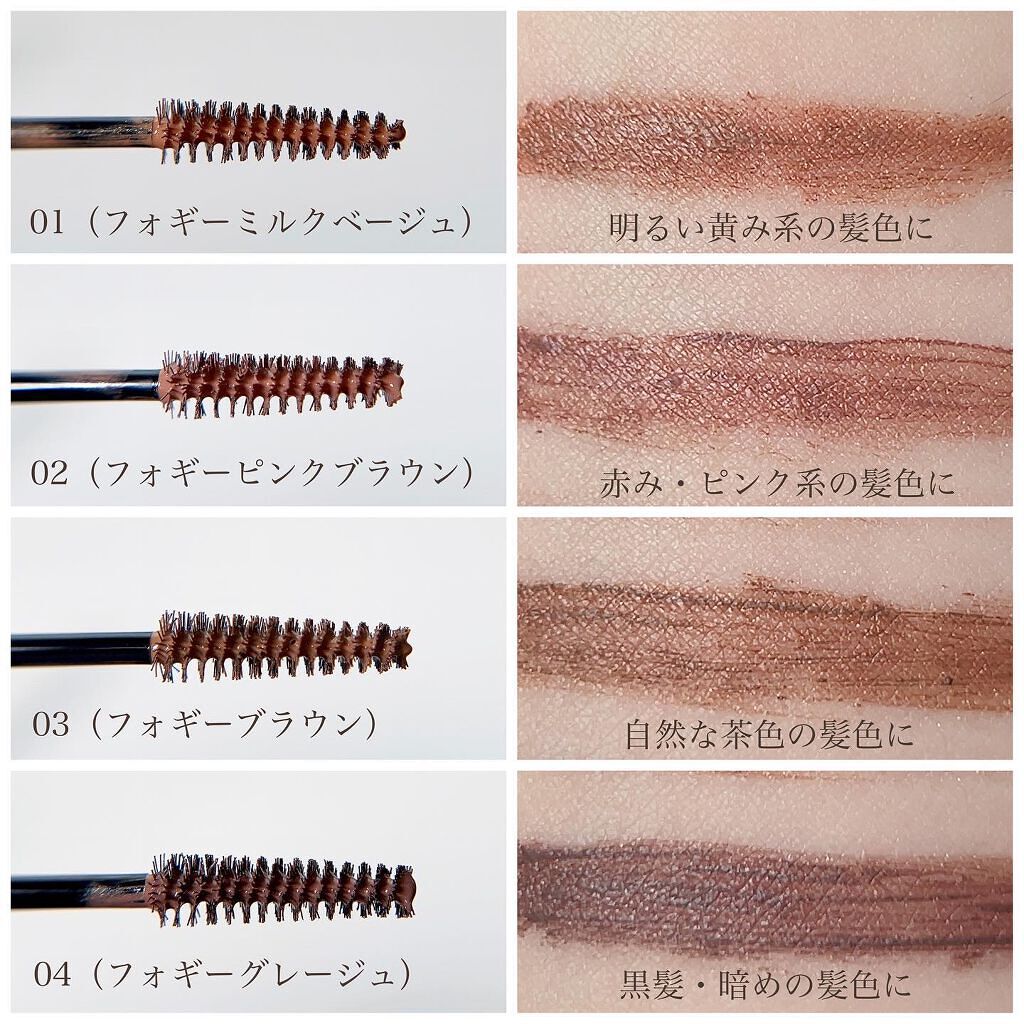 01（フォギーミルクベージュ）

明るい黄み系の髪色に

02（フォギーピンクブラウン）

赤み・ピンク系の髪色に

03（フォギーブラウン）

自然な茶色の髪色に

04（フォギーグレージュ）

黒髪・暗めの髪色に