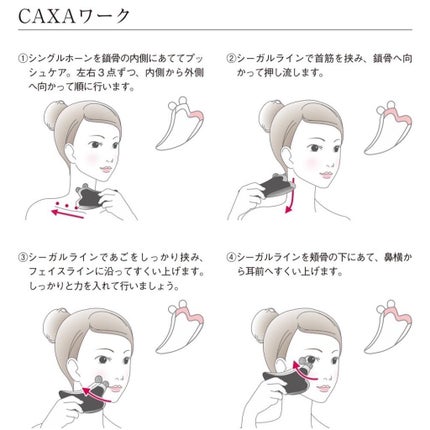 CAXAワーク

①シングルホーンを鎖骨の内側にあててプッシュケア。左右３点ずつ、内側から外側へ向かって順に行います。

②シーガルラインで首筋を挟み、鎖骨へ向かって押し流します。

③シーガルラインであごをしっかり挟み、フェイスラインに沿ってすくい上げます。しっかりと力を入れて行いましょう。

④シーガルラインを頬骨の下にあて、鼻横から耳前へすくい上げます。