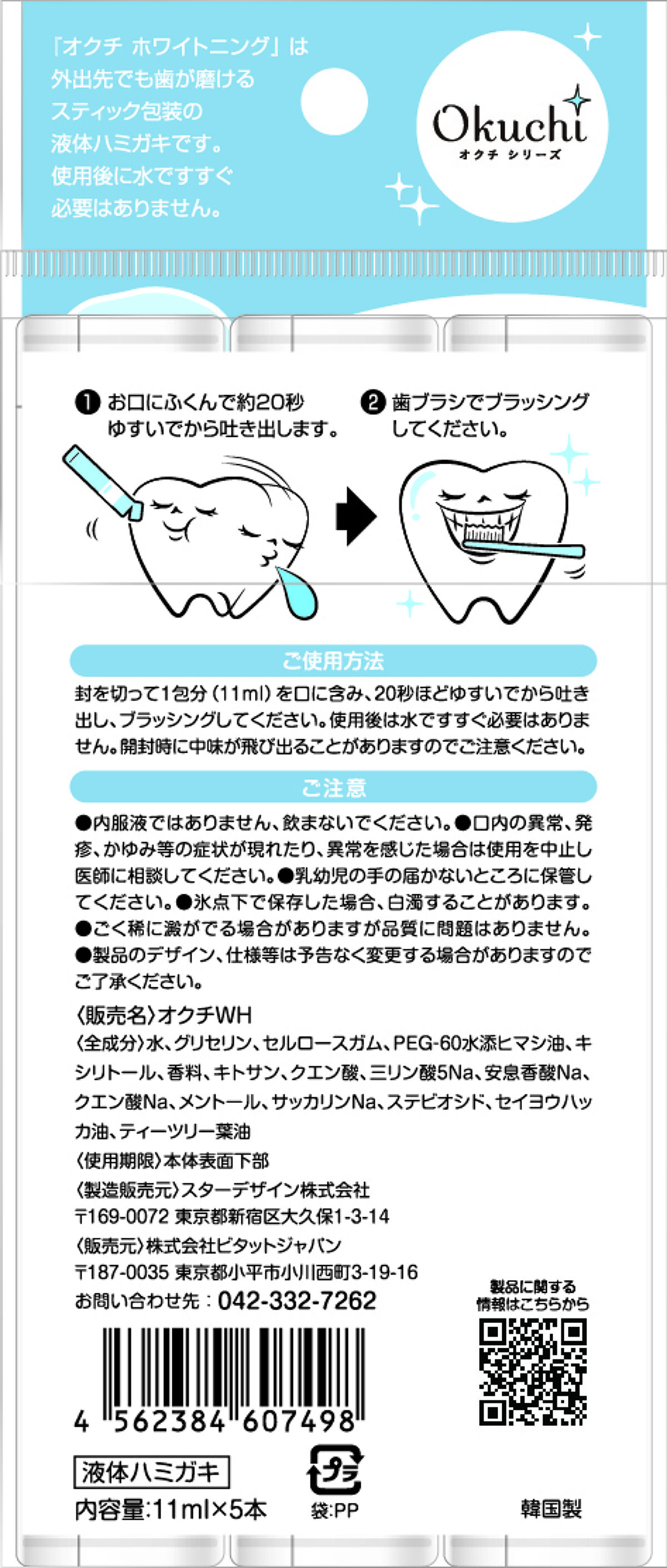 「オクチ ホワイトニング」は
外出先でも歯が磨ける
スティック包装の
液体ハミガキです。
使用後に水ですすぐ
必要はありません。

Okuchi
オクチ シリーズ

❶ お口にふくんで約20秒ゆすいでから吐き出します。

❷ 歯ブラシでブラッシングしてください。

ご使用方法

封を切って1包分（11ml）を口に含み、20秒ほどゆすいでから吐き出し、ブラッシングしてください。使用後は水ですすぐ必要はありません。開封時に中味が飛び出ることがありますのでご注意ください。

ご注意

●内服液ではありません、飲まないでください。●口内の異常、発疹、かゆみ等の症状が現れたり、異常を感じた場合は使用を中止し医師に相談してください。●乳幼児の手の届かないところに保管してください。●氷点下で保存した場合、白濁することがあります。●ごく稀に澱がでる場合がありますが品質に問題はありません。●製品のデザイン、仕様等は予告なく変更する場合がありますのでご了承ください。

〈販売名〉オクチWH
〈全成分〉水、グリセリン、セルロースガム、PEG-60水添ヒマシ油、キシリトール、香料、キトサン、クエン酸、三リン酸5Na、安息香酸Na、クエン酸Na、メントール、サッカリンNa、ステビオシド、セイヨウハッカ油、ティーツリー葉油
〈使用期限〉本体表面下部
〈製造販売元〉スターデザイン株式会社
〒169-0072 東京都新宿区大久保1-3-14
〈販売元〉株式会社ビタットジャパン
〒187-0035 東京都小平市小川西町3-19-16
お問い合わせ先：042-332-7262

製品に関する
情報はこちらから

4 562384 607498

液体ハミガキ
内容量:11ml×5本

プラ
袋:PP

韓国製