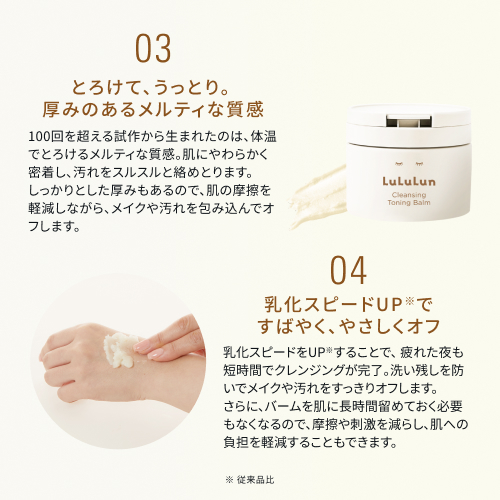 03

とろけて、うっとり。
厚みのあるメルティな質感

100回を超える試作から生まれたのは、体温でとろけるメルティな質感。肌にやわらかく密着し、汚れをスルスルと絡めとります。
しっかりとした厚みもあるので、肌の摩擦を軽減しながら、メイクや汚れを包み込んでオフします。

LuLuLun
Cleansing
Toning Balm

04

乳化スピードUP※で
すばやく、やさしくオフ

乳化スピードをUP※することで、疲れた夜も短時間でクレンジングが完了。洗い残しを防いでメイクや汚れをすっきりオフします。
さらに、バームを肌に長時間留めておく必要もなくなるので、摩擦や刺激を減らし、肌への負担を軽減することもできます。

※ 従来品比